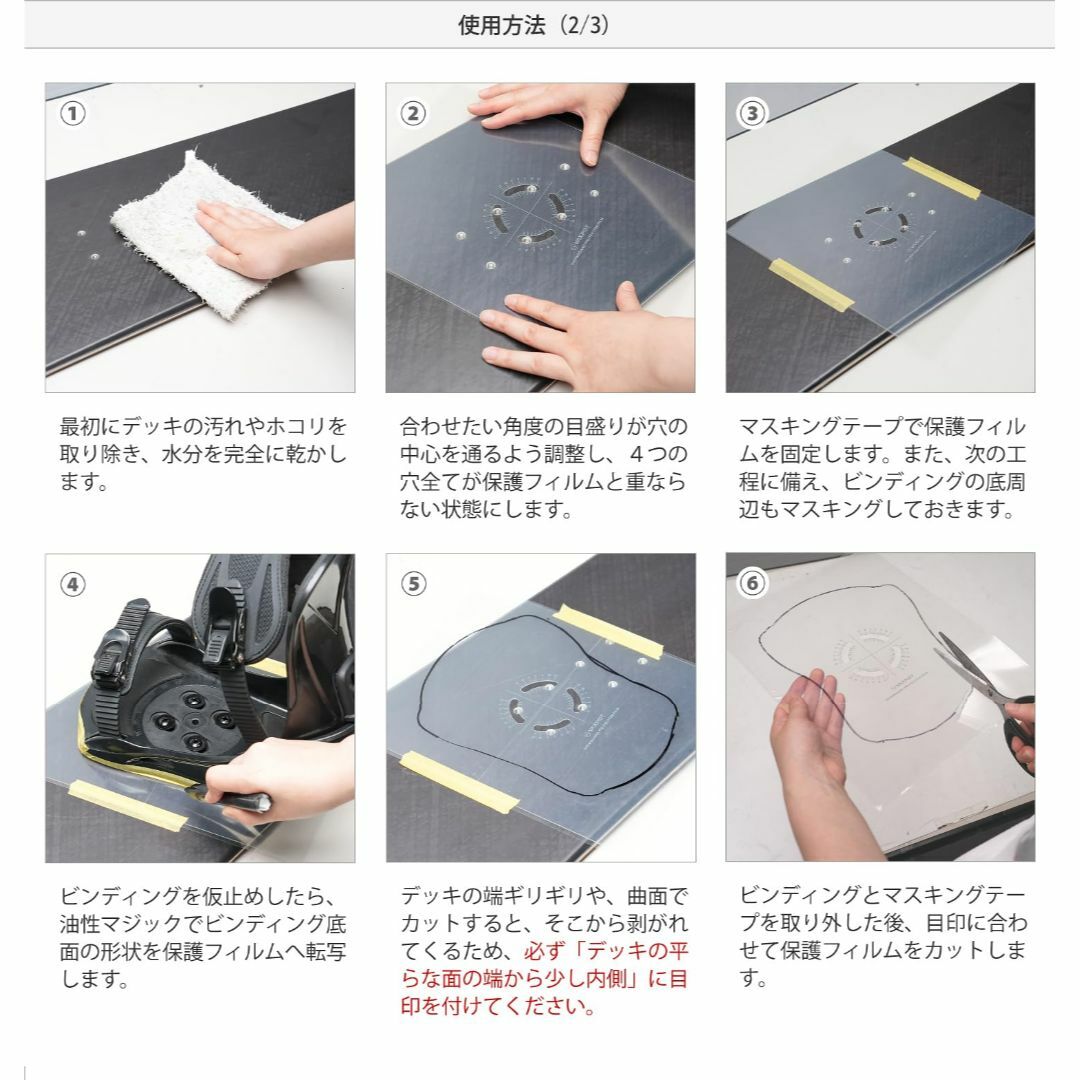 使用方法（2/3）

①

最初にデッキの汚れやホコリを取り除き、水分を完全に乾かします。

②

合わせたい角度の目盛りが穴の中心を通るよう調整し、４つの穴全てが保護フィルムと重ならない状態にします。

③

マスキングテープで保護フィルムを固定します。また、次の工程に備え、ビンディングの底周辺もマスキングしておきます。

④

ビンディングを仮止めしたら、油性マジックでビンディング底面の形状を保護フィルムへ転写します。

⑤

デッキの端ギリギリや、曲面でカットすると、そこから剥がれてくるため、必ず「デッキの平らな面の端から少し内側」に目印を付けてください。

⑥

ビンディングとマスキングテープを取り外した後、目印に合わせて保護フィルムをカットします。