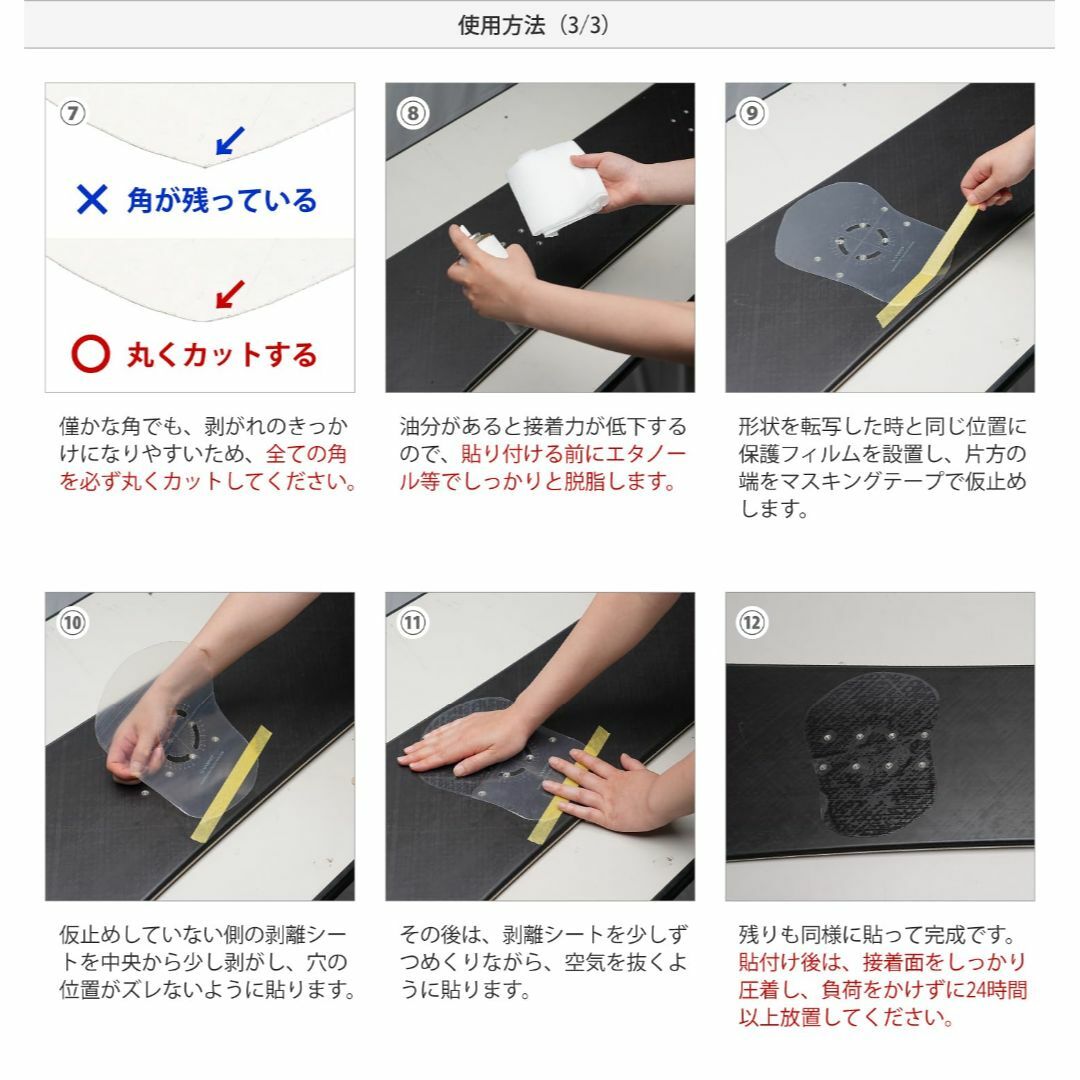 使用方法（3/3）

⑦

✕ 角が残っている

○ 丸くカットする

僅かな角でも、剥がれのきっかけになりやすいため、全ての角を必ず丸くカットしてください。

⑧

油分があると接着力が低下するので、貼り付ける前にエタノール等でしっかりと脱脂します。

⑨

形状を転写した時と同じ位置に保護フィルムを設置し、片方の端をマスキングテープで仮止めします。

⑩

仮止めしていない側の剥離シートを中央から少し剥がし、穴の位置がズレないように貼ります。

⑪

その後は、剥離シートを少しずつめくりながら、空気を抜くように貼ります。

⑫

残りも同様に貼って完成です。貼付け後は、接着面をしっかり圧着し、負荷をかけずに24時間以上放置してください。