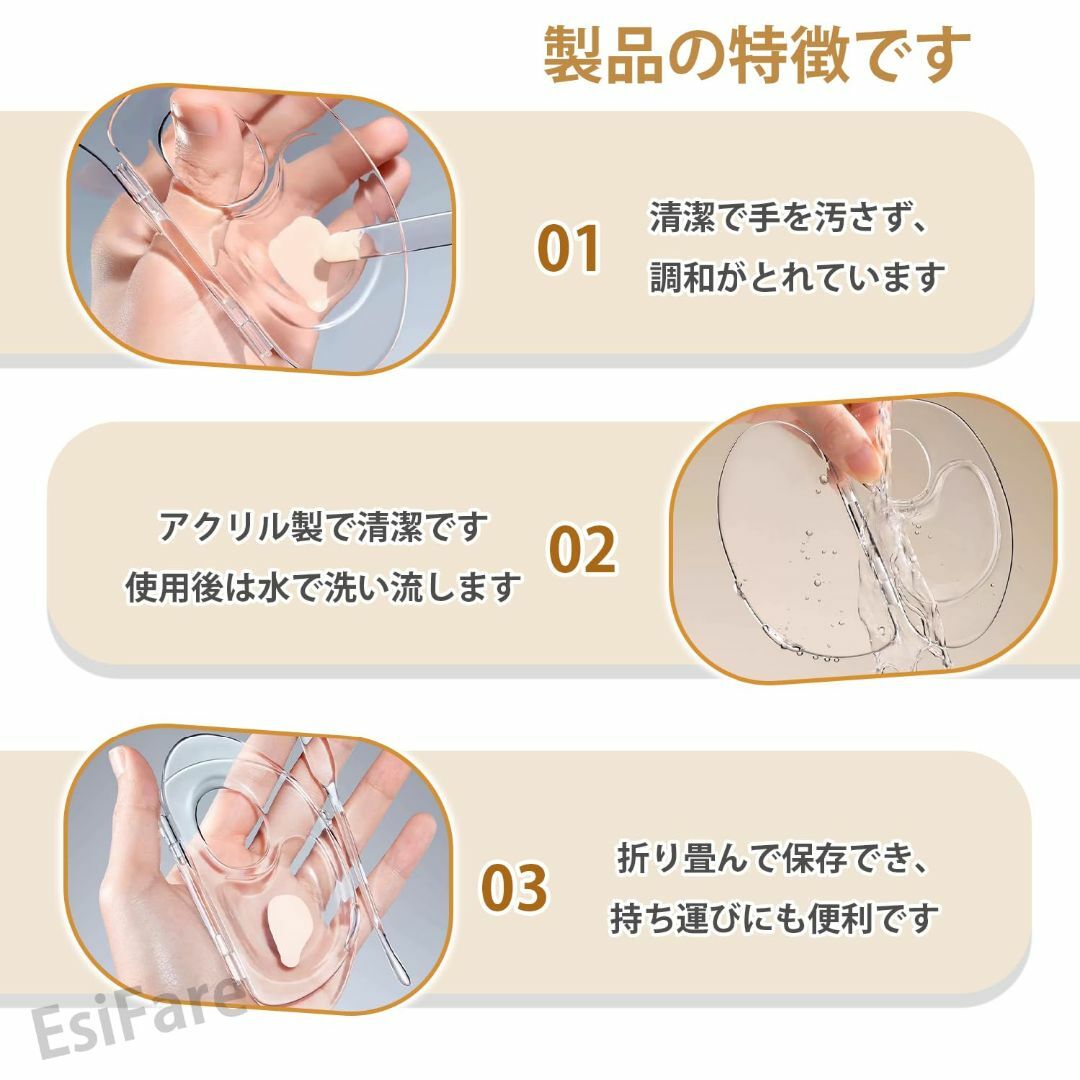 製品の特徴です

01

清潔で手を汚さず、
調和がとれています

アクリル製で清潔です
使用後は水で洗い流します

02

03

折り畳んで保存でき、
持ち運びにも便利です

EsiFare