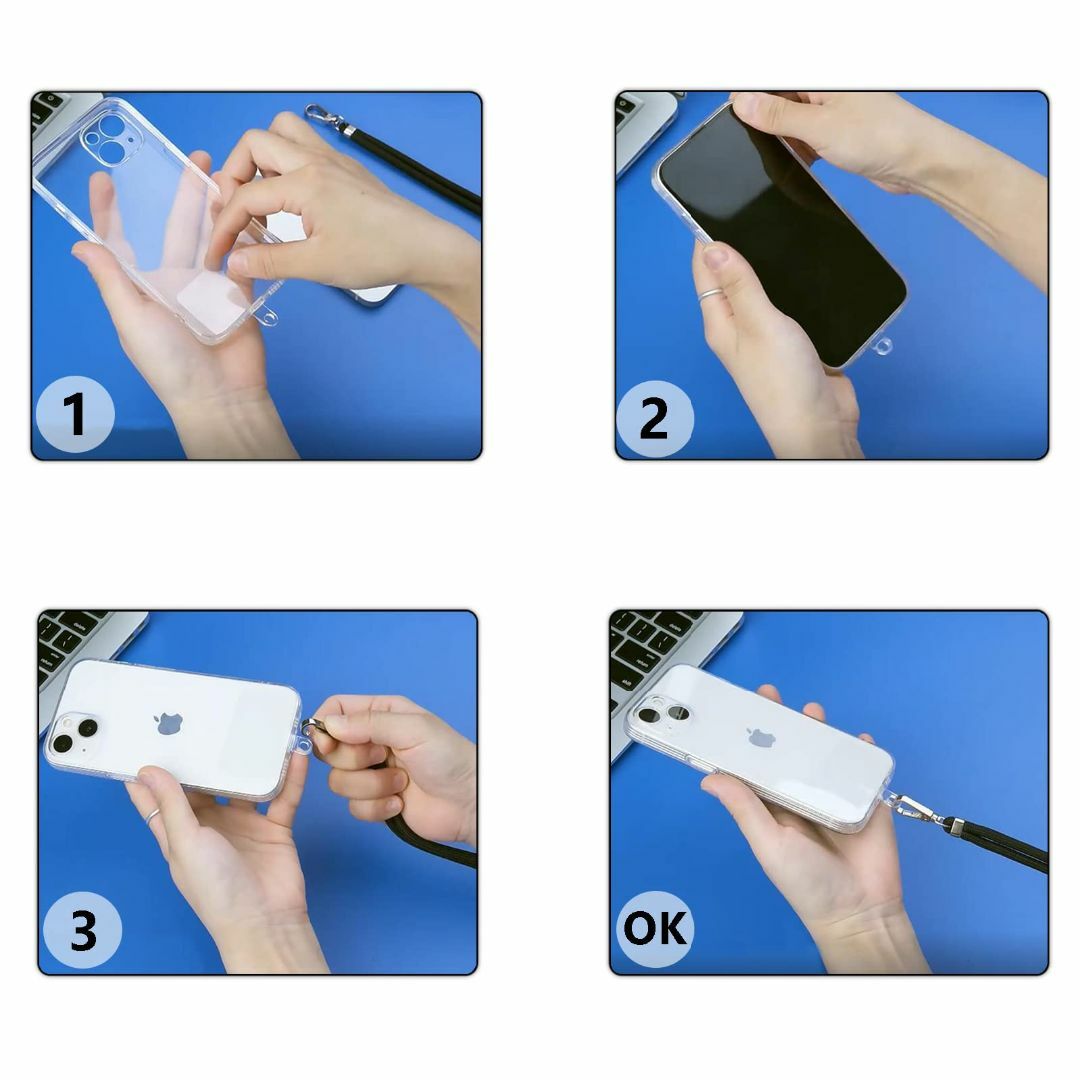 1

2

3

OK