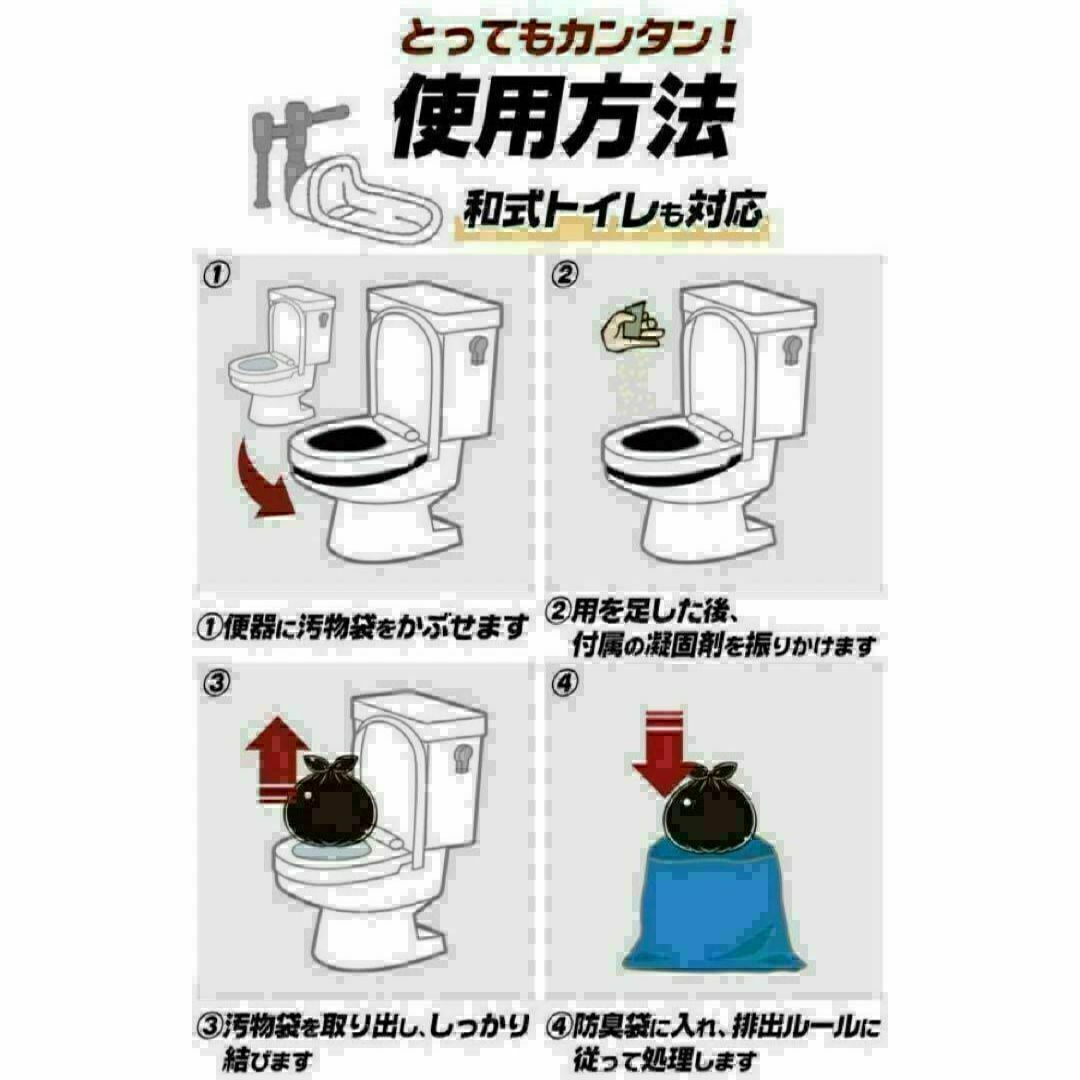 とってもカンタン！
使用方法
和式トイレも対応

①

②

①便器に汚物袋をかぶせます

②用を足した後、付属の凝固剤を振りかけます

③

④

③汚物袋を取り出し、しっかり結びます

④防臭袋に入れ、排出ルールに従って処理します