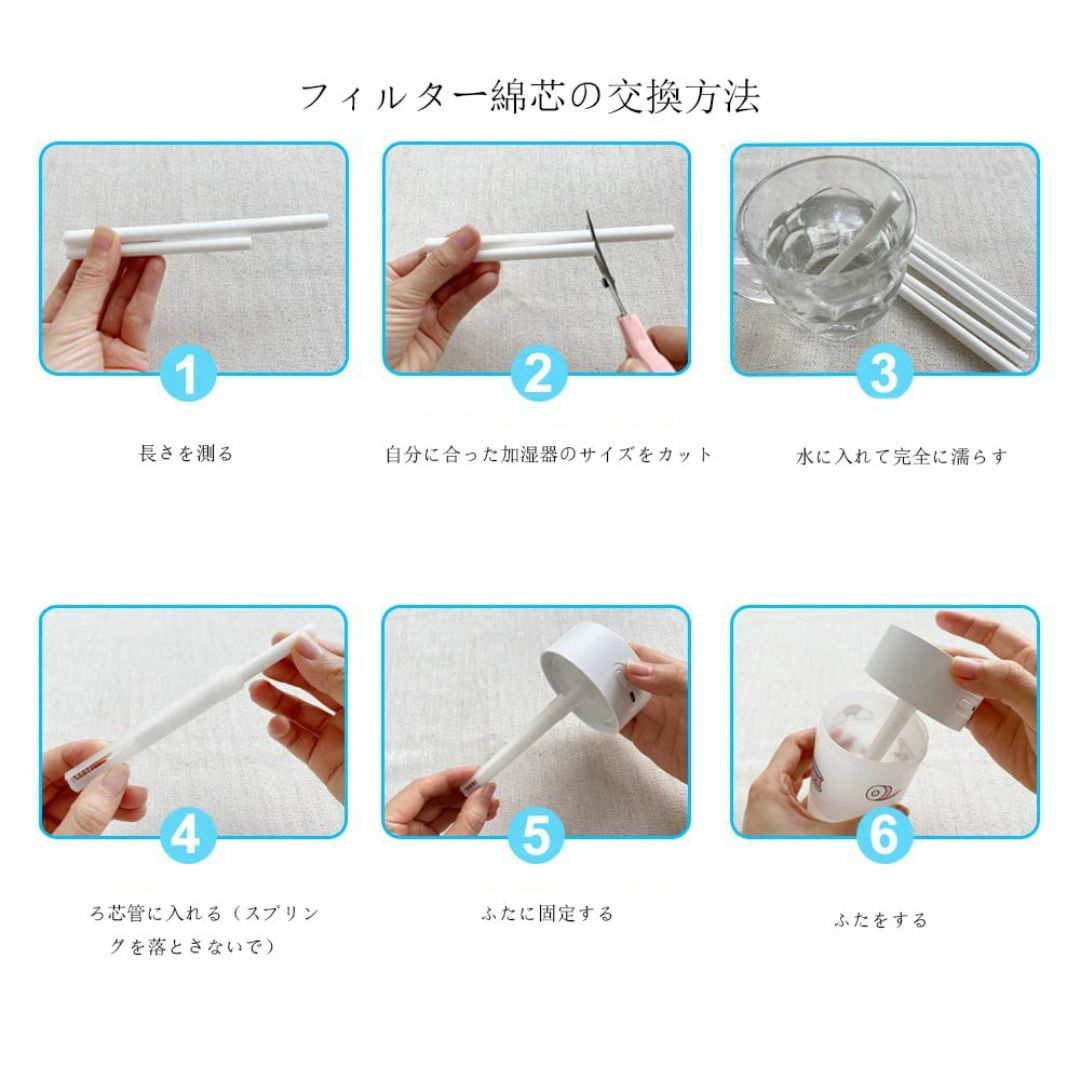 フィルター綿芯の交換方法

1

長さを測る

2

自分に合った加湿器のサイズをカット

3

水に入れて完全に濡らす

4

ろ芯管に入れる（スプリングを落とさないで）

5

ふたに固定する

6

ふたをする