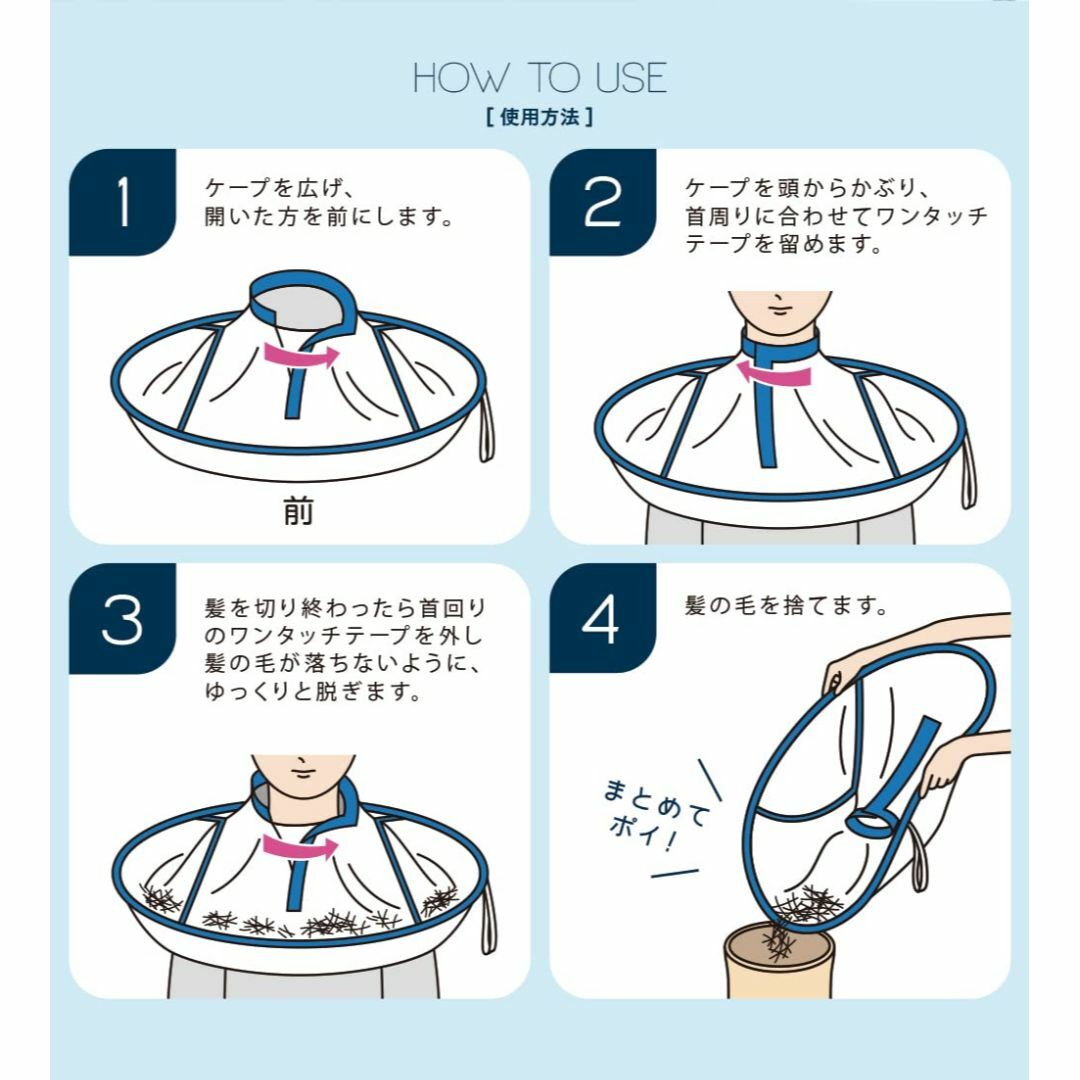 HOW TO USE
[ 使用方法 ]

1
ケープを広げ、開いた方を前にします。

前

2
ケープを頭からかぶり、首周りに合わせてワンタッチテープを留めます。

3
髪を切り終わったら首回りのワンタッチテープを外し髪の毛が落ちないように、ゆっくりと脱ぎます。

4
髪の毛を捨てます。

まとめてポイ!