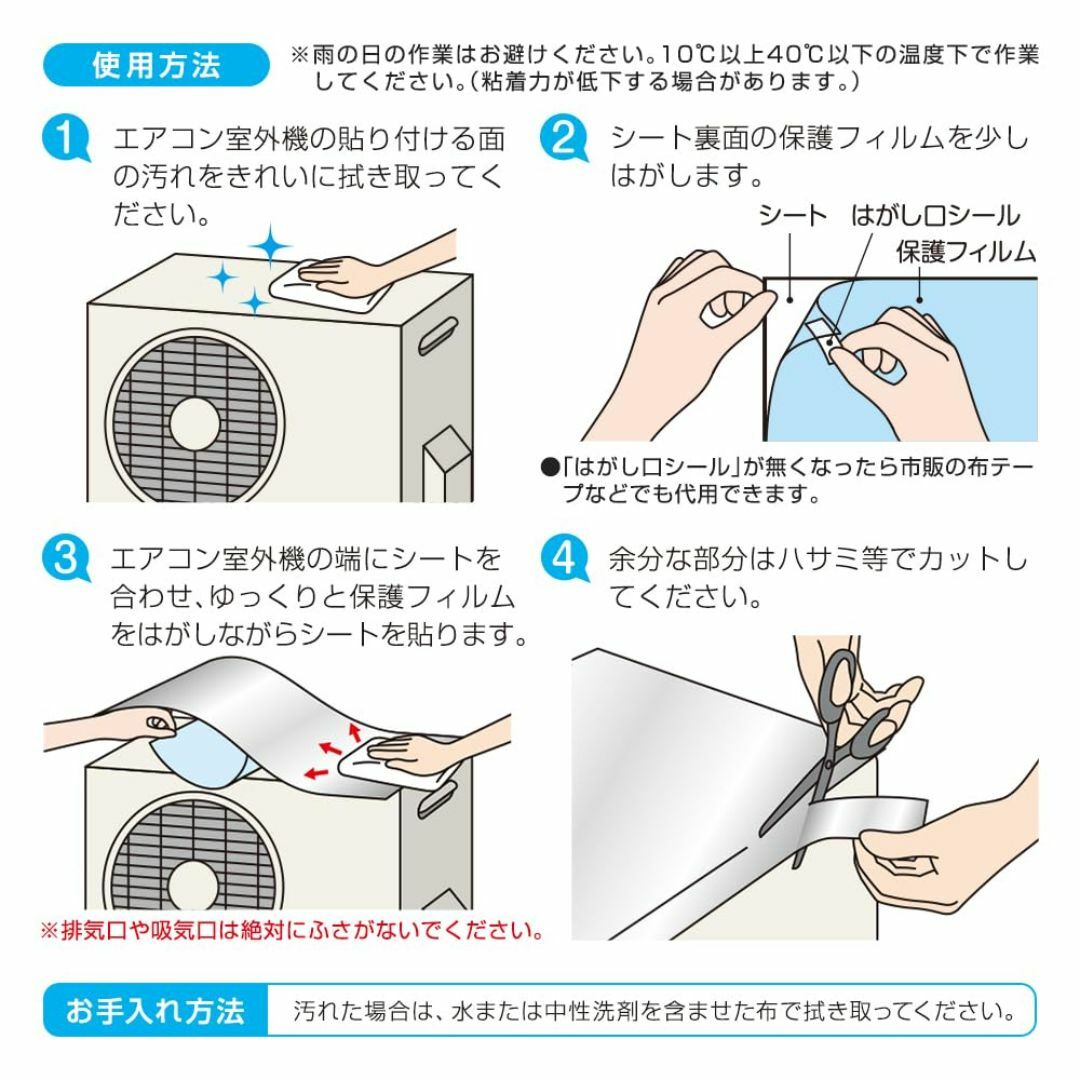 使用方法

※雨の日の作業はお避けください。10℃以上40℃以下の温度下で作業してください。(粘着力が低下する場合があります。)

1 エアコン室外機の貼り付ける面の汚れをきれいに拭き取ってください。

2 シート裏面の保護フィルムを少しはがします。

シート　はがし口シール
保護フィルム

●「はがし口シール」が無くなったら市販の布テープなどでも代用できます。

3 エアコン室外機の端にシートを合わせ、ゆっくりと保護フィルムをはがしながらシートを貼ります。

※排気口や吸気口は絶対にふさがないでください。

4 余分な部分はハサミ等でカットしてください。

お手入れ方法　汚れた場合は、水または中性洗剤を含ませた布で拭き取ってください。