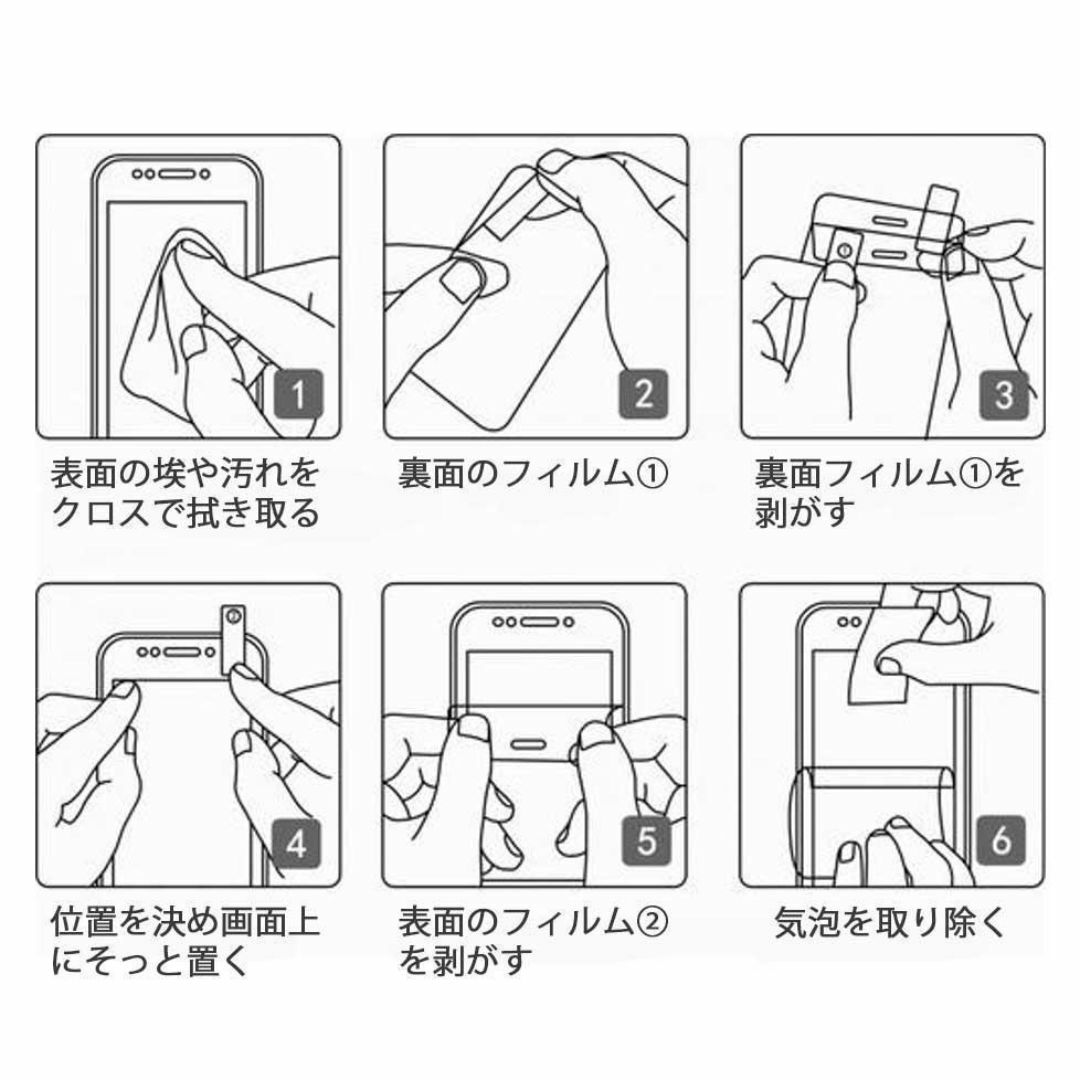 1

表面の埃や汚れをクロスで拭き取る

2

裏面のフィルム①

3

裏面フィルム①を剥がす

4

位置を決め画面上にそっと置く

5

表面のフィルム②を剥がす

6

気泡を取り除く