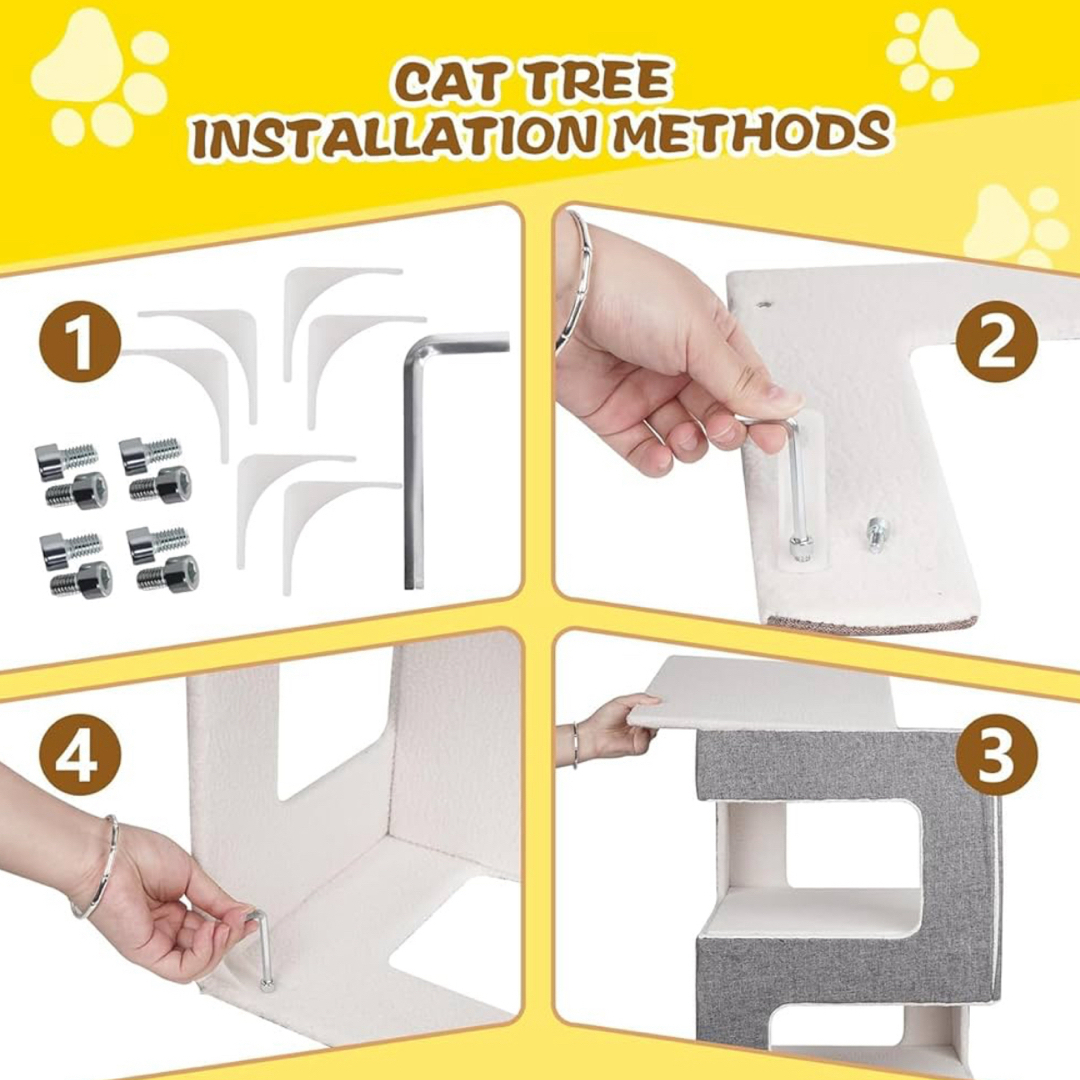 CAT TREE
INSTALLATION METHODS

1

2

4

3