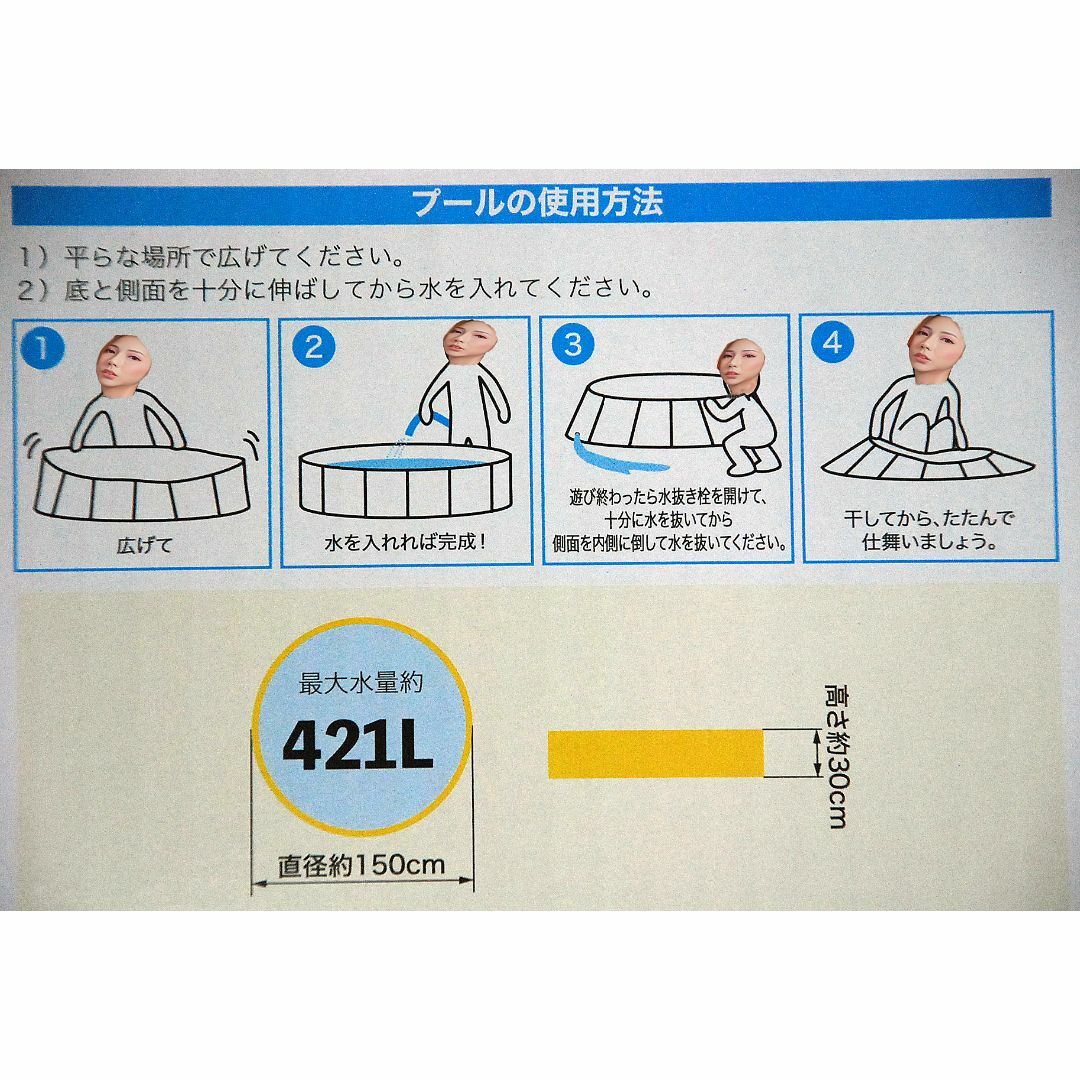 プールの使用方法

1）平らな場所で広げてください。
2）底と側面を十分に伸ばしてから水を入れてください。

1
広げて

2
水を入れれば完成！

3
遊び終わったら水抜き栓を開けて、十分に水を抜いてから側面を内側に倒して水を抜いてください。

4
干してから、たたんで仕舞いましょう。

最大水量約
421L

直径約150cm

高さ約30cm