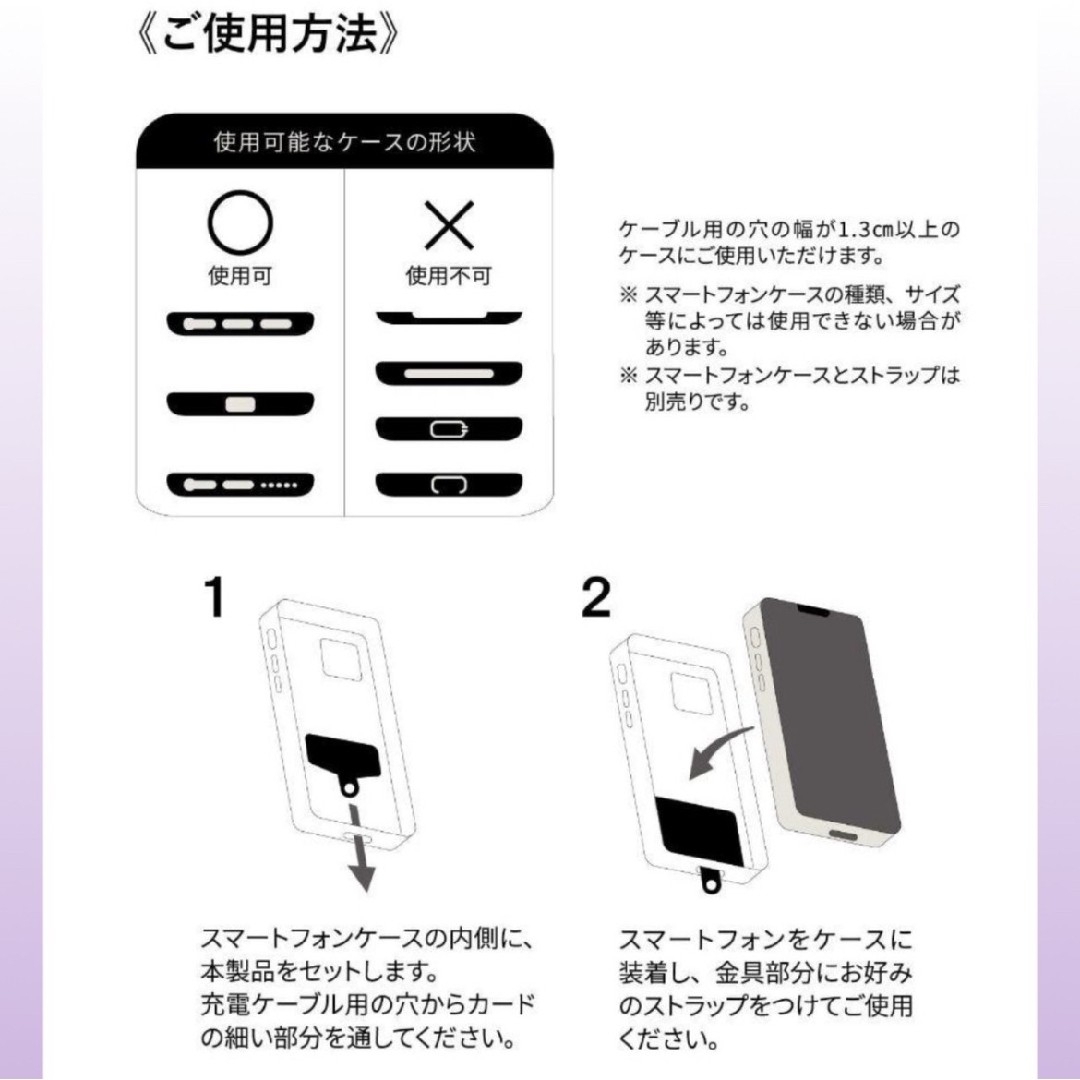 《ご使用方法》

使用可能なケースの形状

○
使用可

×
使用不可

ケーブル用の穴の幅が1.3cm以上のケースにご使用いただけます。

※ スマートフォンケースの種類、サイズ等によっては使用できない場合があります。
※ スマートフォンケースとストラップは別売りです。

1

スマートフォンケースの内側に、本製品をセットします。
充電ケーブル用の穴からカードの細い部分を通してください。

2

スマートフォンをケースに装着し、金具部分にお好みのストラップをつけてご使用ください。