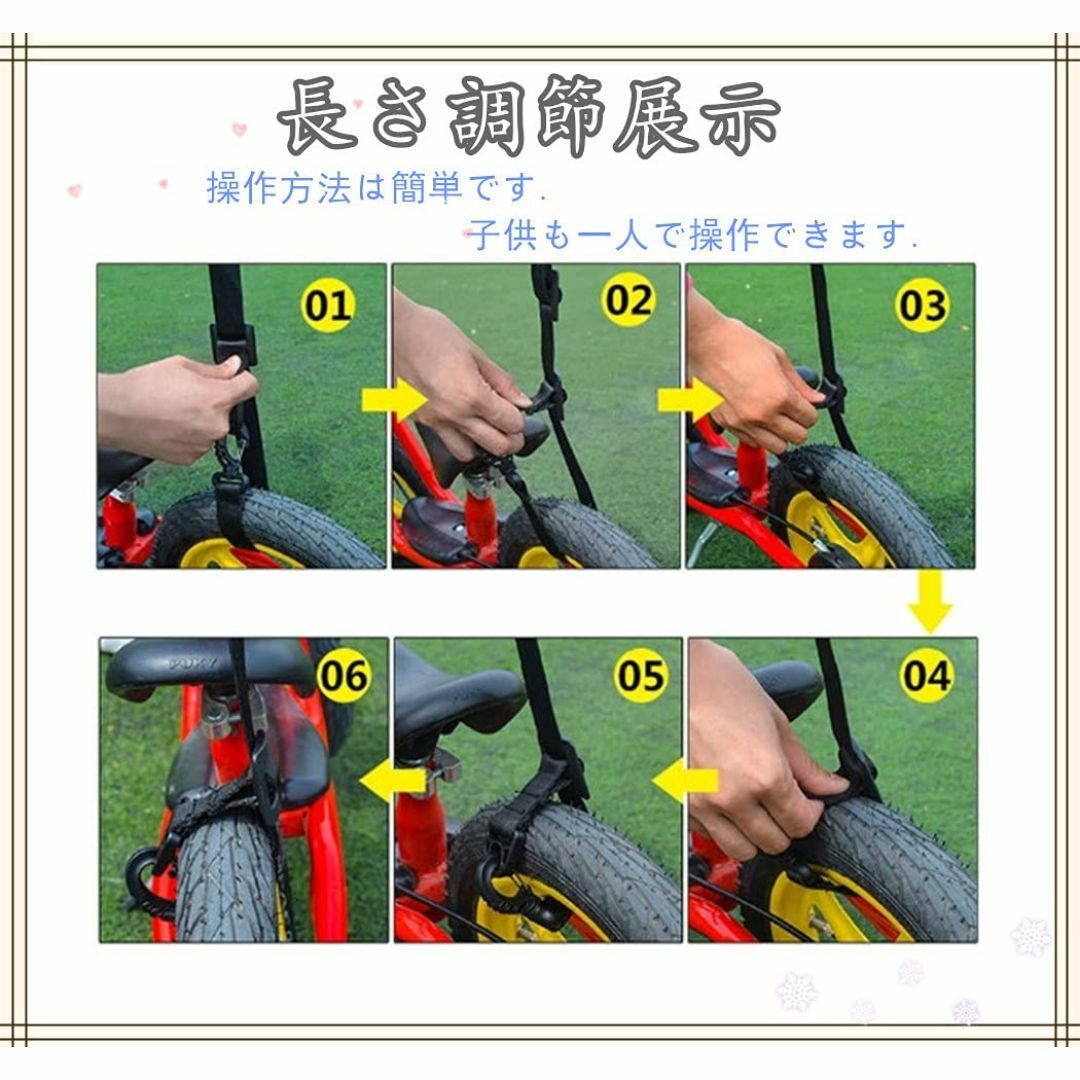 長さ調節展示

操作方法は簡単です.

子供も一人で操作できます.

01

02

03

04

05

06