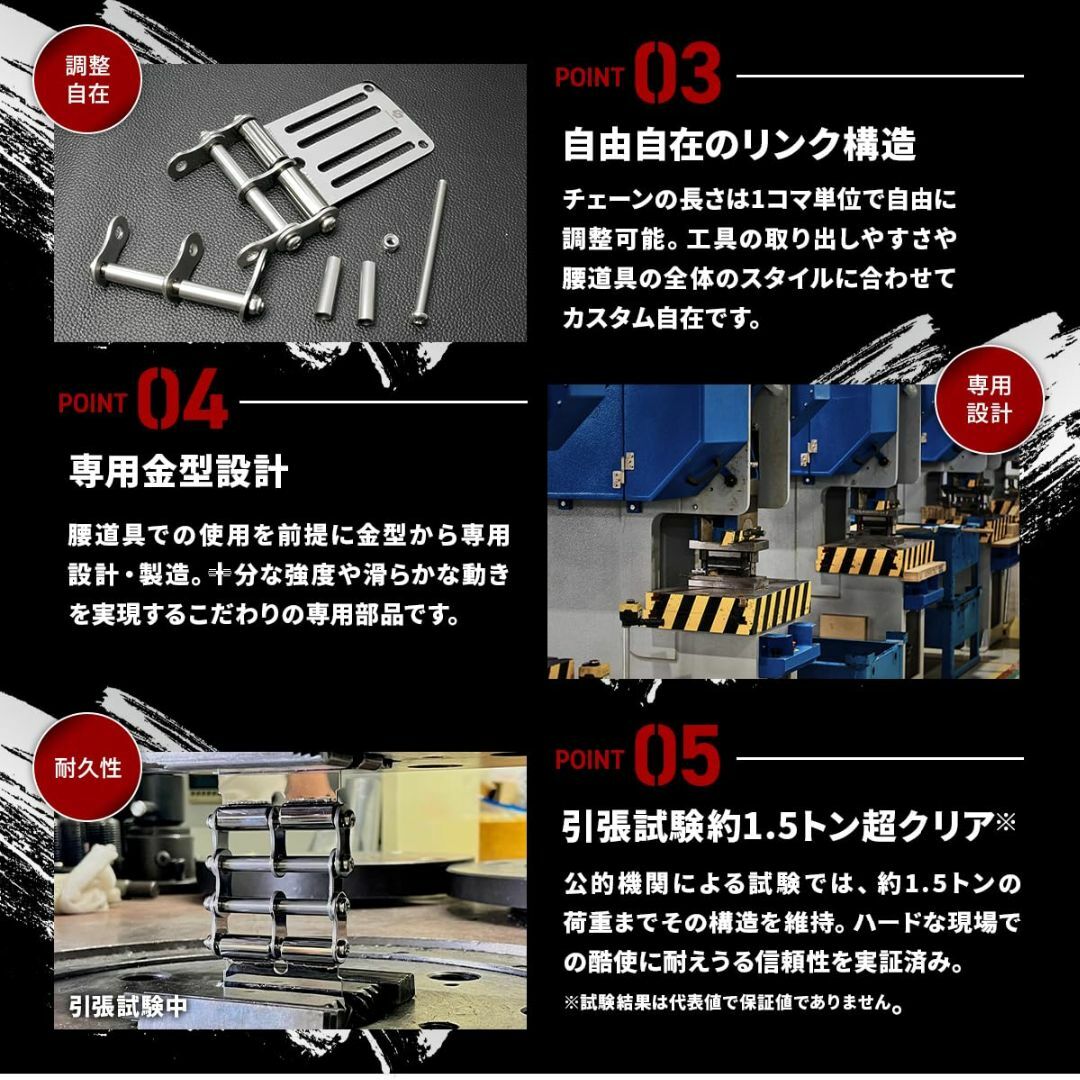 調整自在

POINT 03

自由自在のリンク構造

チェーンの長さは1コマ単位で自由に調整可能。工具の取り出しやすさや腰道具の全体のスタイルに合わせてカスタム自在です。

POINT 04

専用金型設計

腰道具での使用を前提に金型から専用設計・製造。十分な強度や滑らかな動きを実現するこだわりの専用部品です。

専用設計

耐久性

引張試験中

POINT 05

引張試験約1.5トン超クリア※

公的機関による試験では、約1.5トンの荷重までその構造を維持。ハードな現場での酷使に耐えうる信頼性を実証済み。

※試験結果は代表値で保証値でありません。