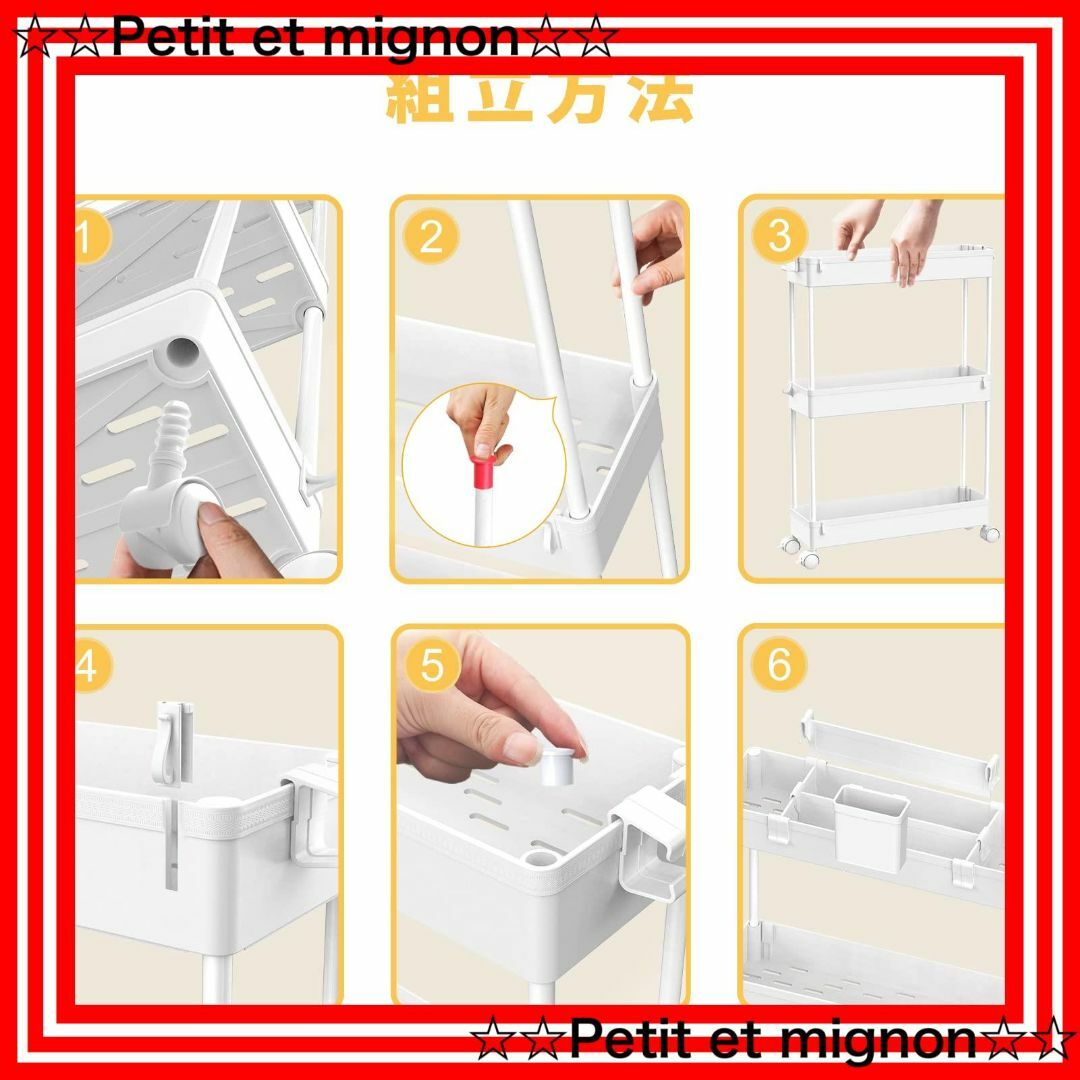 ☆☆Petit et mignon☆☆

組立方法

1

2

3

4

5

6

☆☆Petit et mignon☆☆