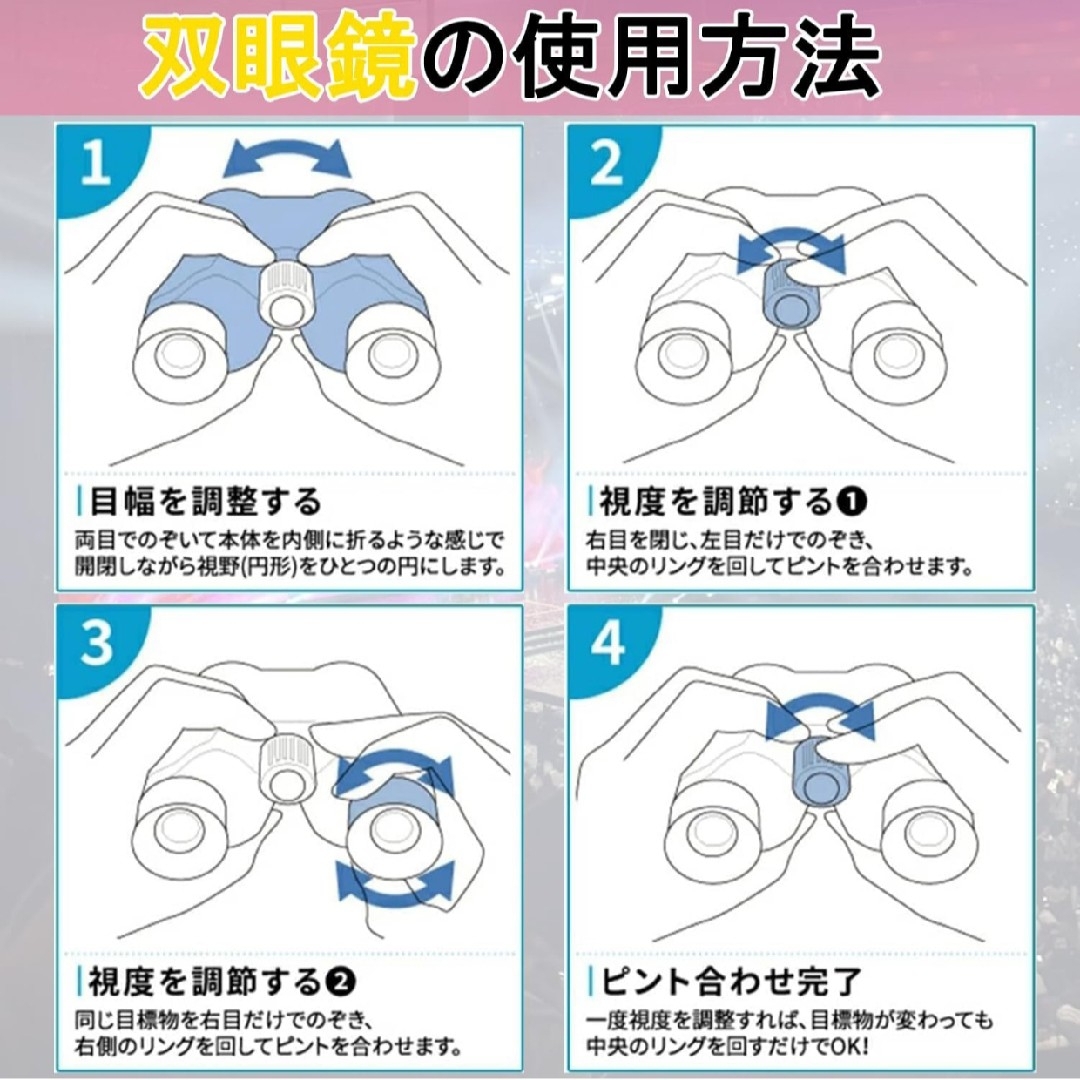 双眼鏡の使用方法

1

目幅を調整する

両目でのぞいて本体を内側に折るような感じで開閉しながら視野(円形)をひとつの円にします。

2

視度を調節する❶

右目を閉じ、左目だけでのぞき、中央のリングを回してピントを合わせます。

3

視度を調節する❷

同じ目標物を右目だけでのぞき、右側のリングを回してピントを合わせます。

4

ピント合わせ完了

一度視度を調整すれば、目標物が変わっても中央のリングを回すだけでOK!