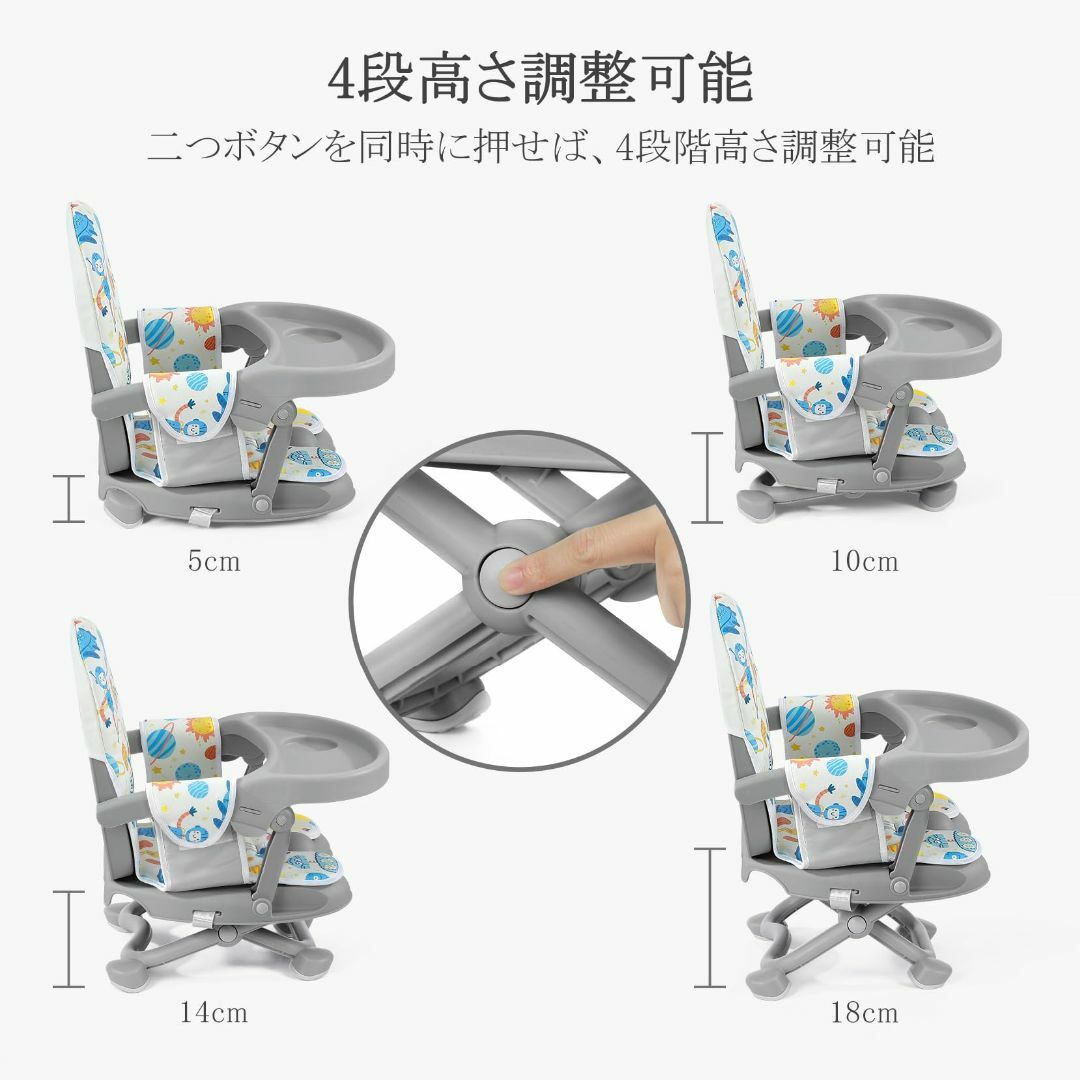 4段高さ調整可能

二つボタンを同時に押せば、4段階高さ調整可能

5cm

10cm

14cm

18cm