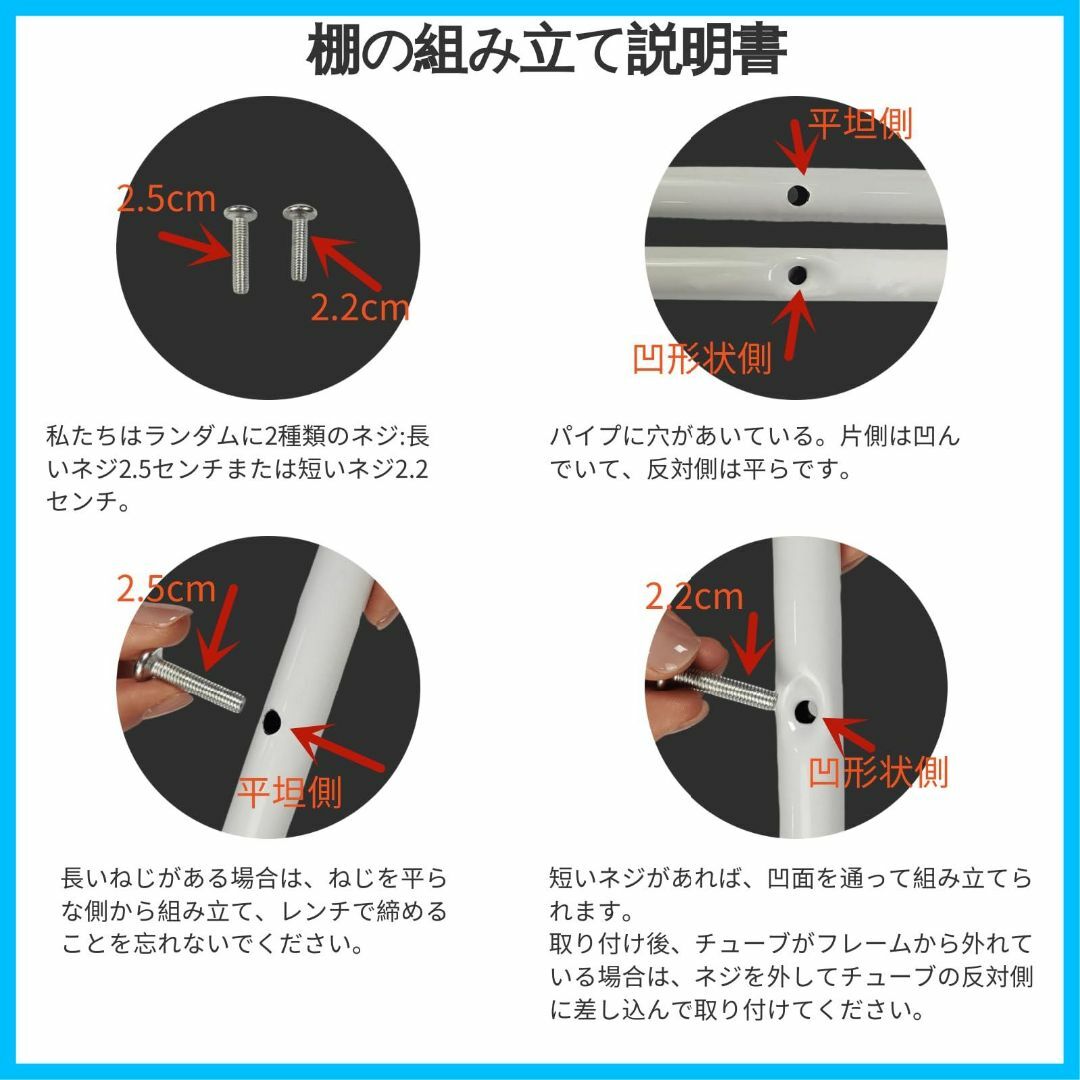 棚の組み立て説明書

2.5cm

2.2cm

私たちはランダムに2種類のネジ:長いネジ2.5センチまたは短いネジ2.2センチ。

平坦側

凹形状側

パイプに穴があいている。片側は凹んでいて、反対側は平らです。

2.5cm

平坦側

長いねじがある場合は、ねじを平らな側から組み立て、レンチで締めることを忘れないでください。

2.2cm

凹形状側

短いネジがあれば、凹面を通って組み立てられます。
取り付け後、チューブがフレームから外れている場合は、ネジを外してチューブの反対側に差し込んで取り付けてください。