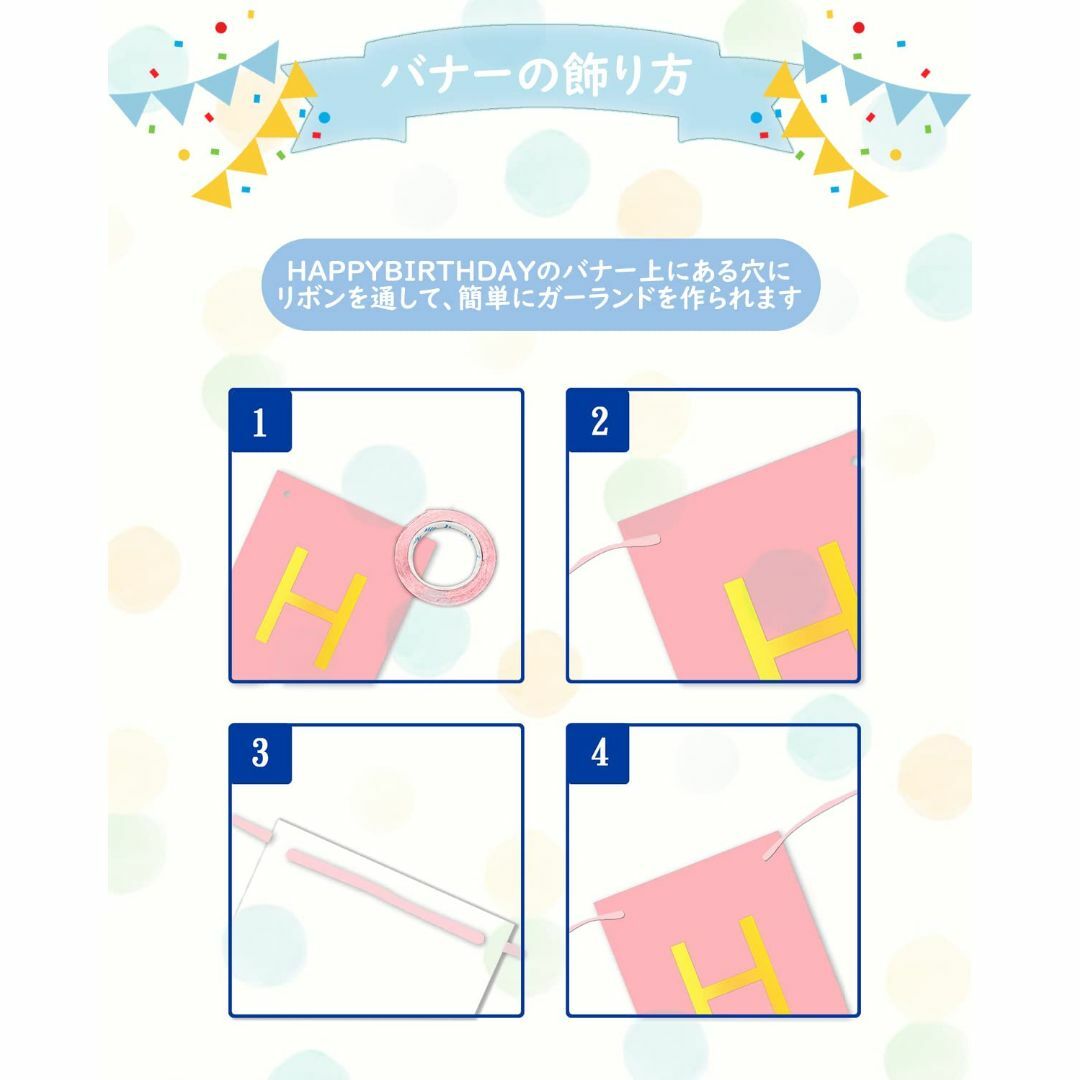 バナーの飾り方

HAPPYBIRTHDAYのバナー上にある穴にリボンを通して、簡単にガーランドを作られます

1

H

2

H

3

4

H