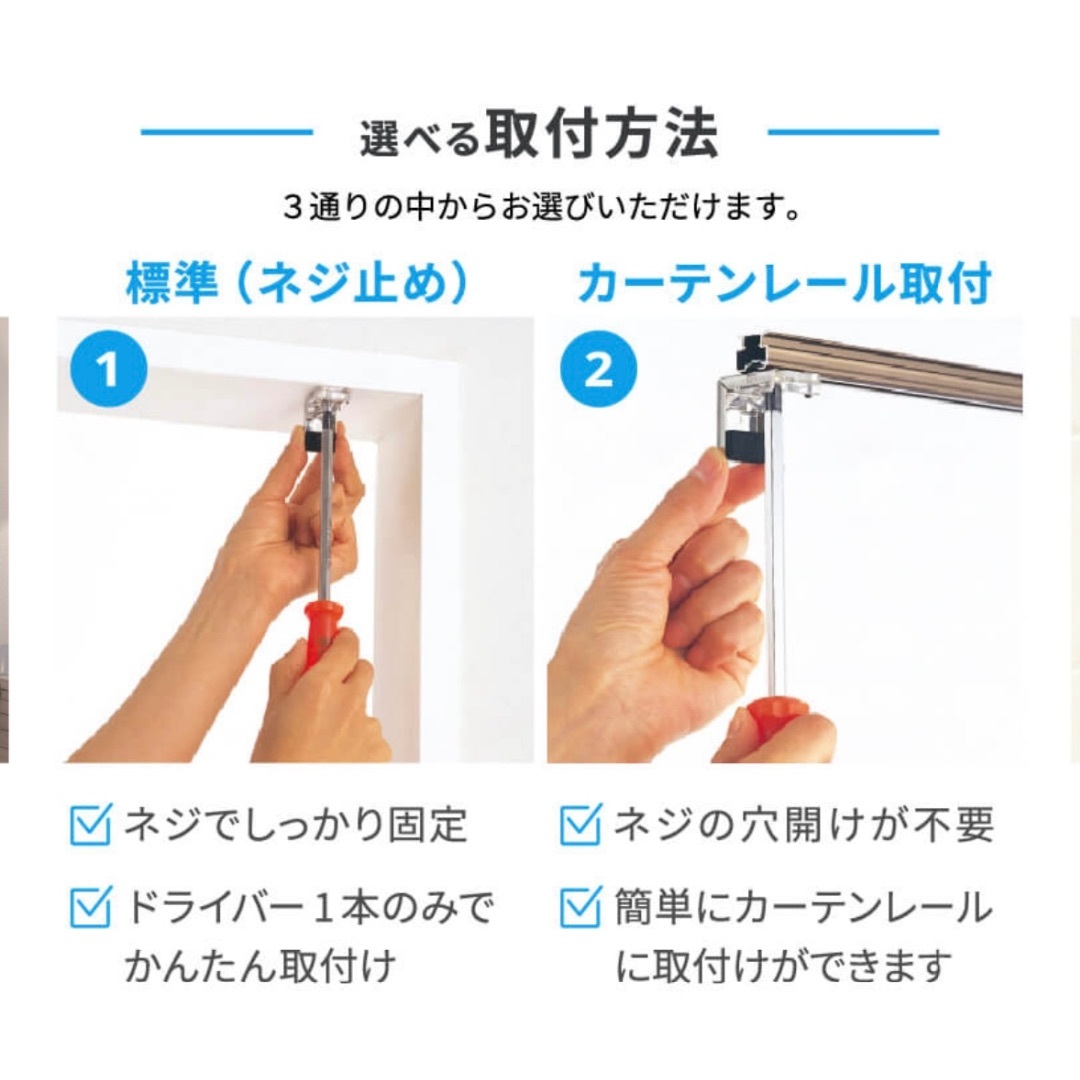 選べる取付方法

3通りの中からお選びいただけます。

標準（ネジ止め）

1

ネジでしっかり固定

ドライバー1本のみでかんたん取付け

カーテンレール取付

2

ネジの穴開けが不要

簡単にカーテンレールに取付けができます