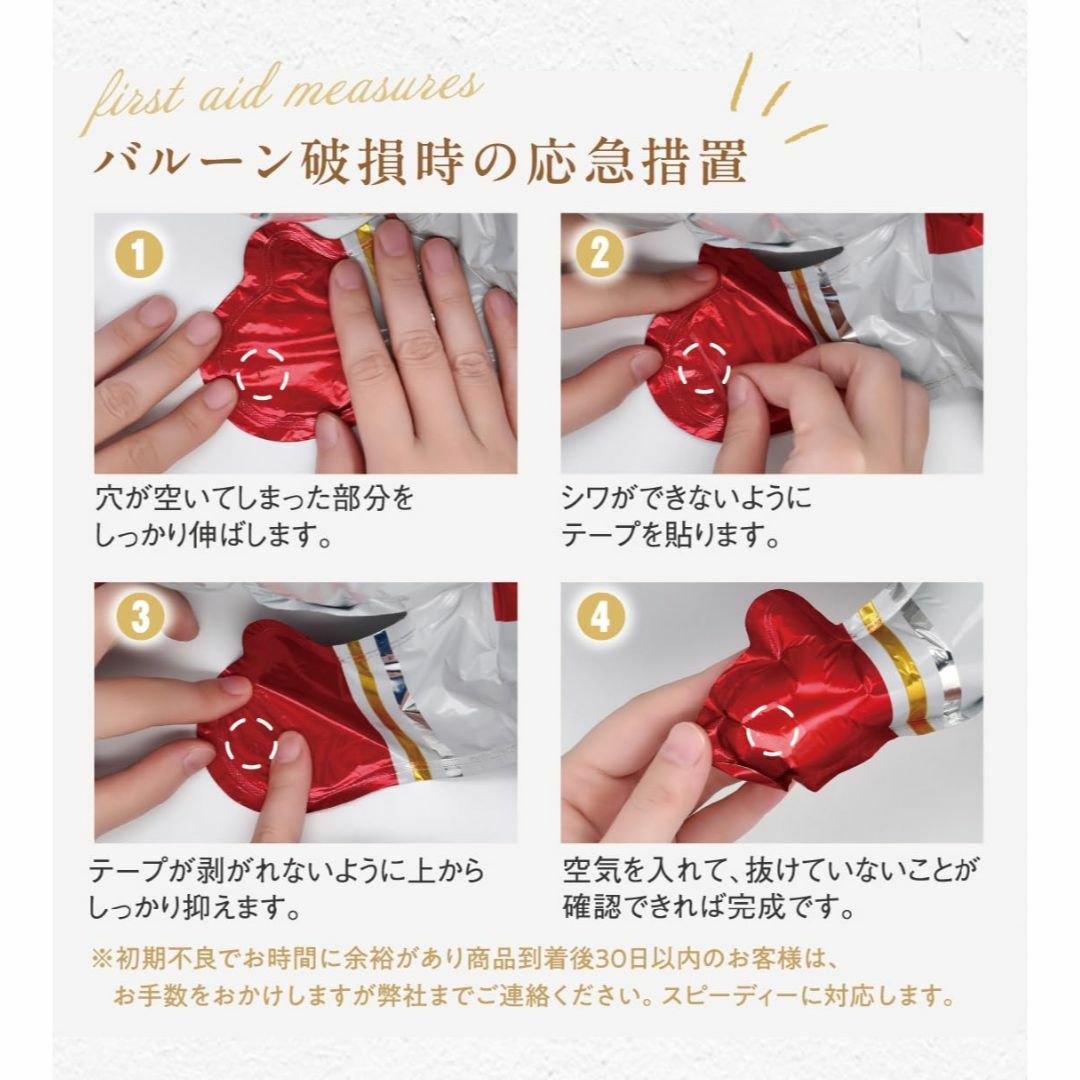 first aid measures

バルーン破損時の応急措置

1

穴が空いてしまった部分をしっかり伸ばします。

2

シワができないようにテープを貼ります。

3

テープが剥がれないように上からしっかり抑えます。

4

空気を入れて、抜けていないことが確認できれば完成です。

※初期不良でお時間に余裕があり商品到着後30日以内のお客様は、お手数をおかけしますが弊社までご連絡ください。スピーディーに対応します。