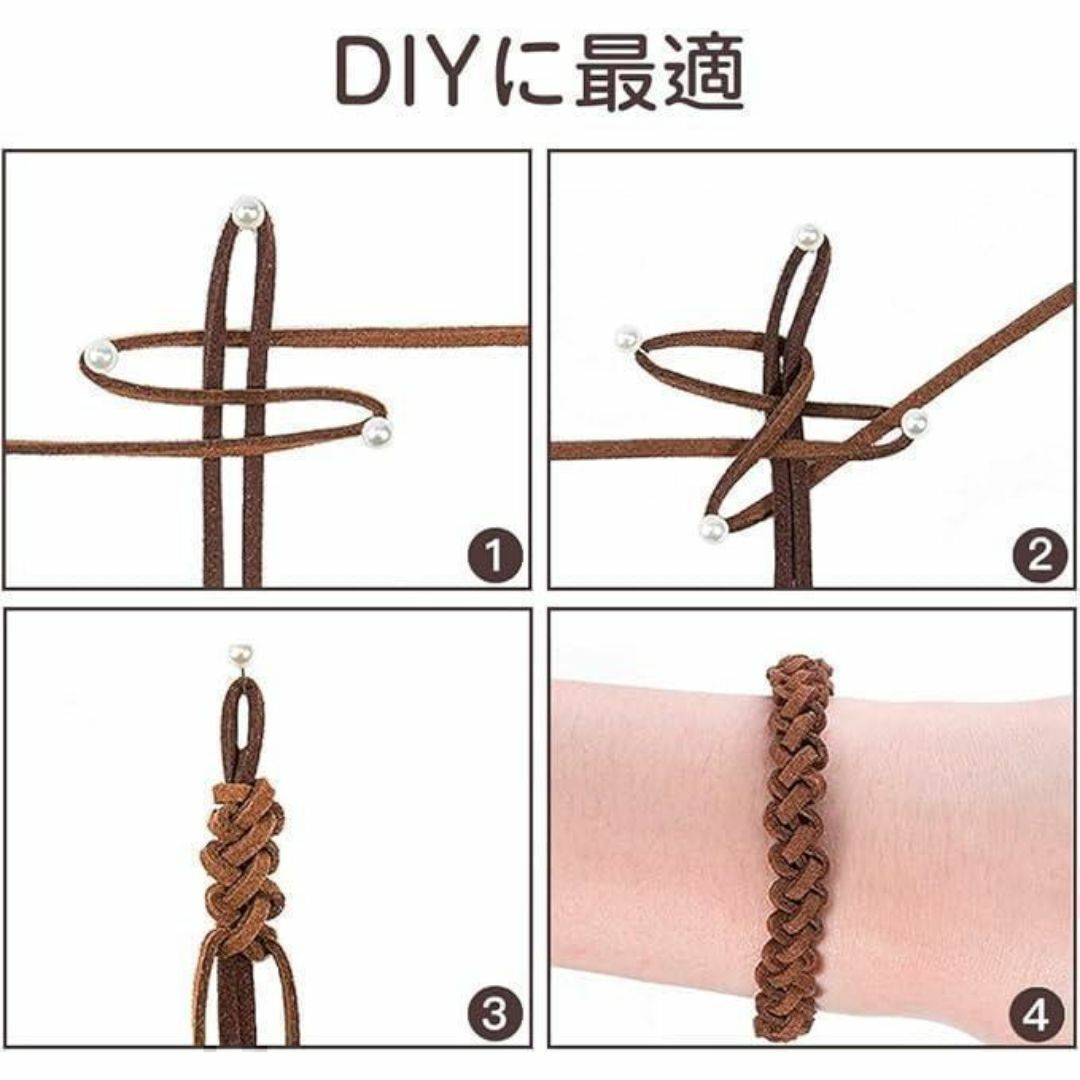 DIYに最適

1

2

3

4