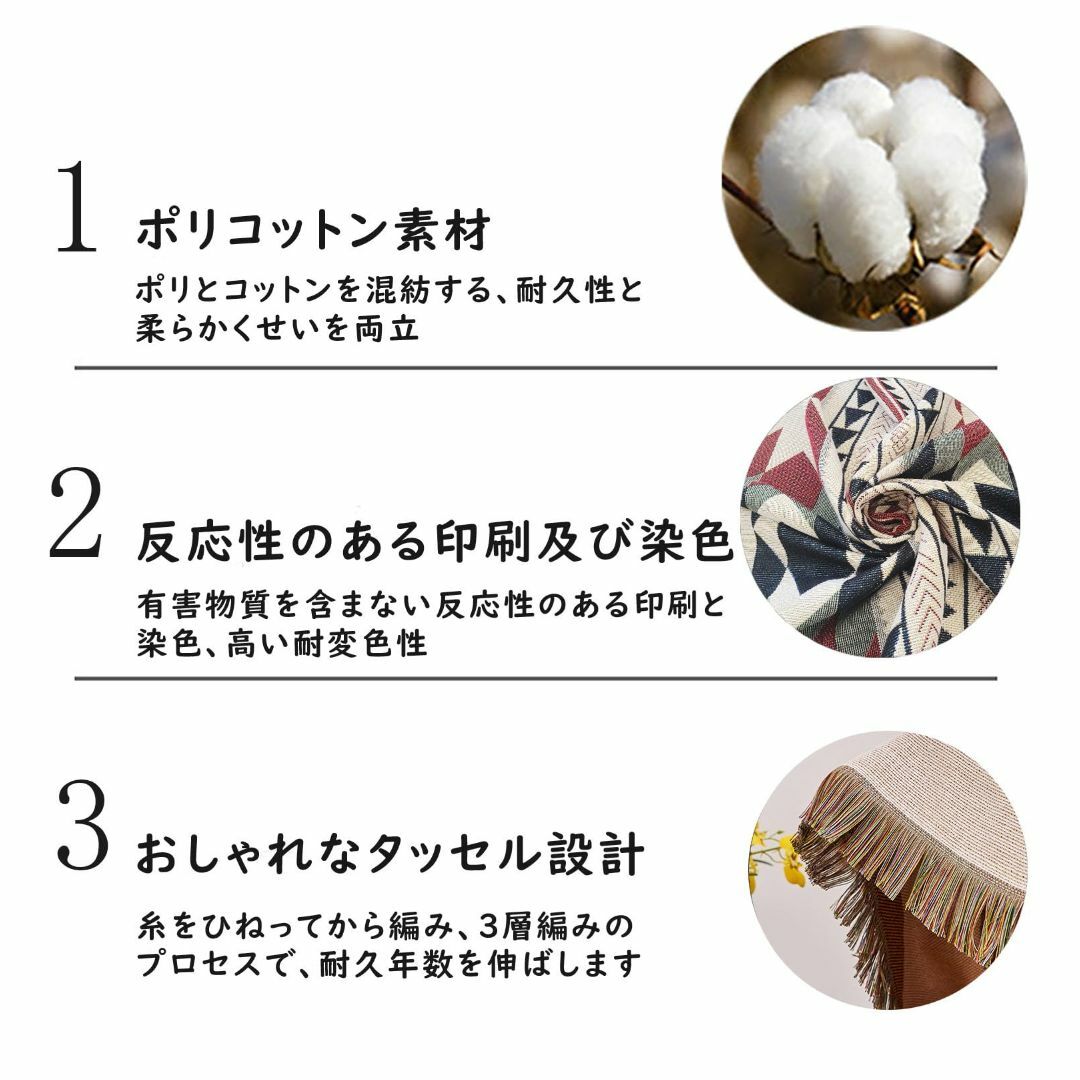 1 ポリコットン素材

ポリとコットンを混紡する、耐久性と柔らかくせいを両立

2 反応性のある印刷及び染色

有害物質を含まない反応性のある印刷と染色、高い耐変色性

3 おしゃれなタッセル設計

糸をひねってから編み、3層編みのプロセスで、耐久年数を伸ばします