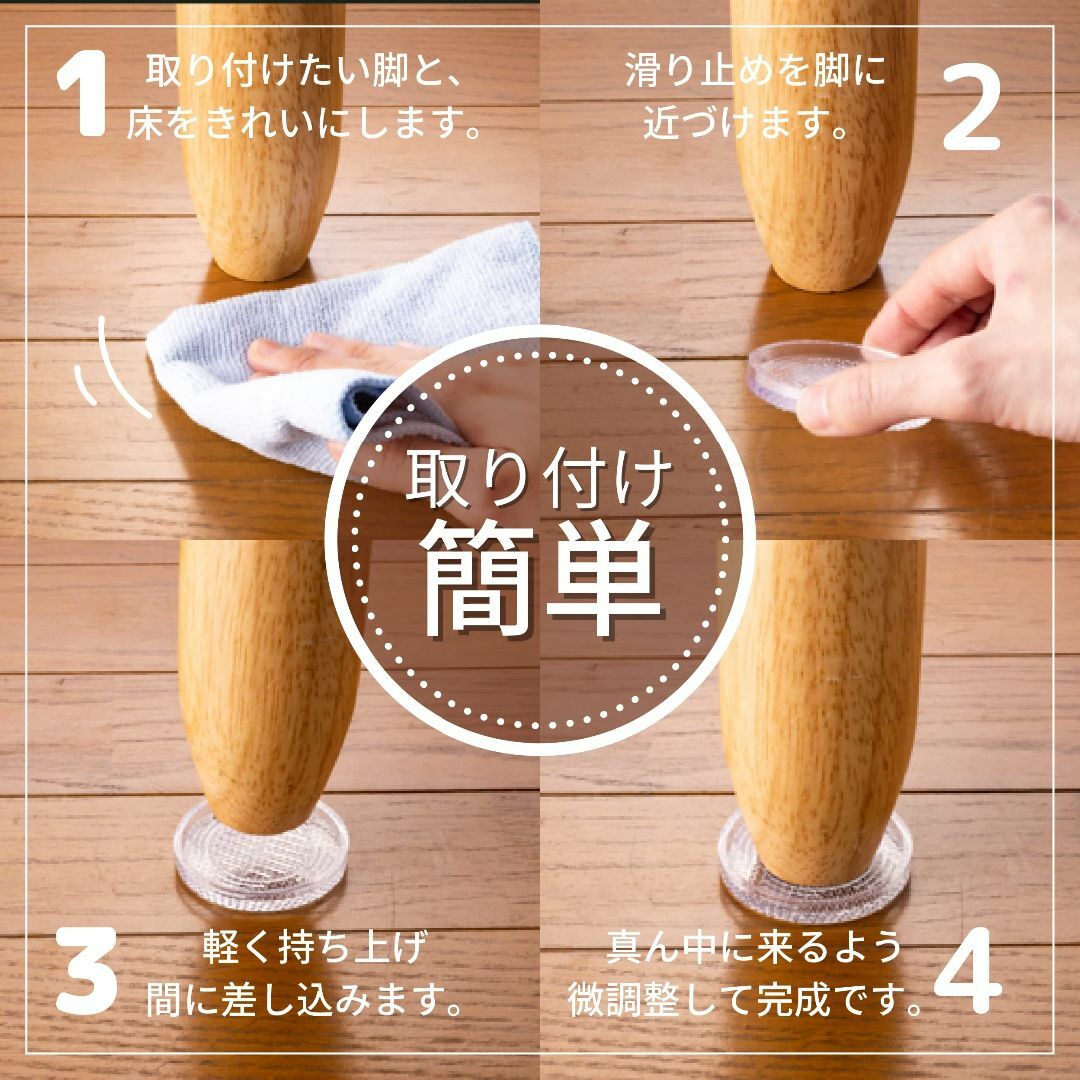 1 取り付けたい脚と、床をきれいにします。

滑り止めを脚に近づけます。 2

取り付け
簡単

3 軽く持ち上げ間に差し込みます。

真ん中に来るよう微調整して完成です。 4