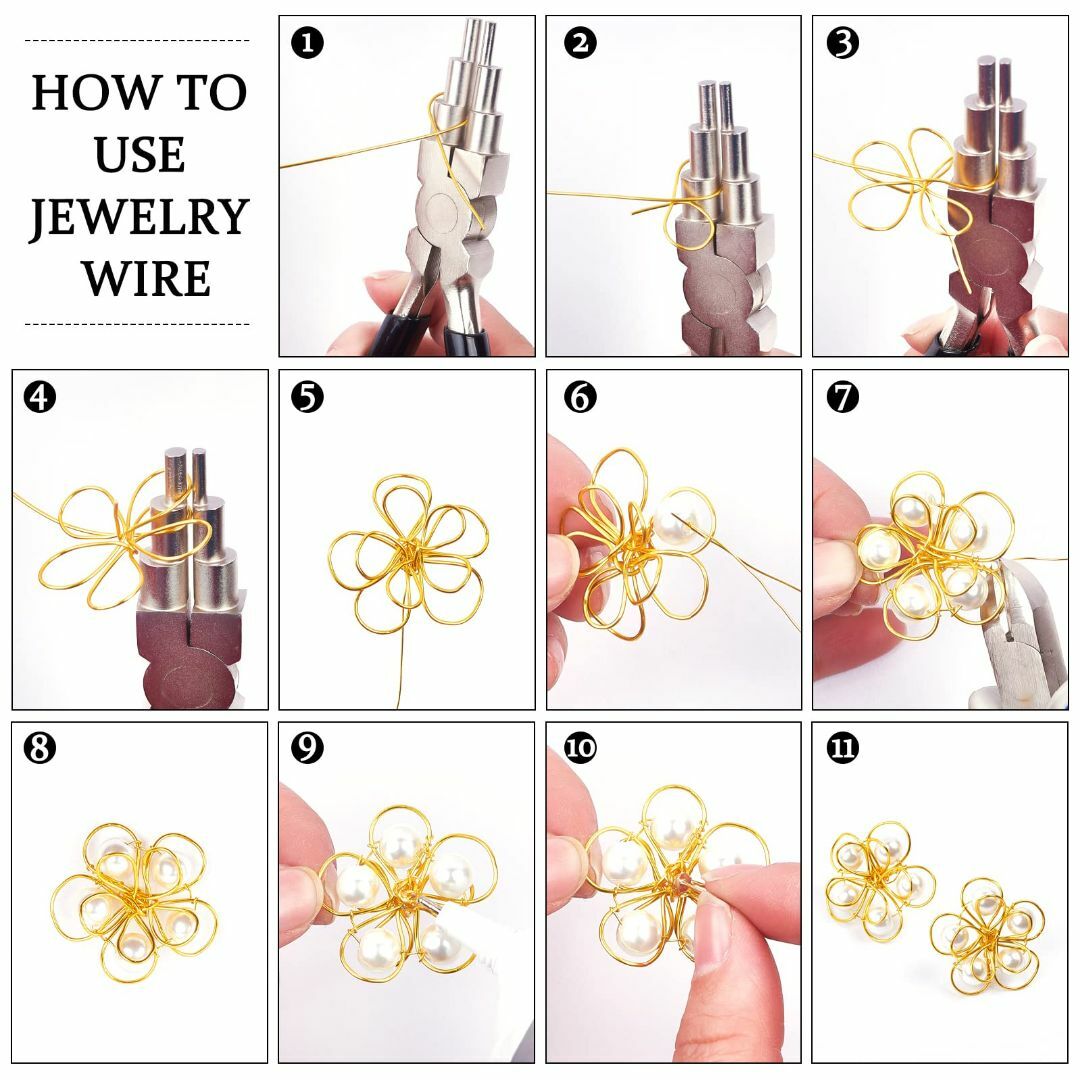 HOW TO USE JEWELRY WIRE

1

2

3

4

5

6

7

8

9

10

11