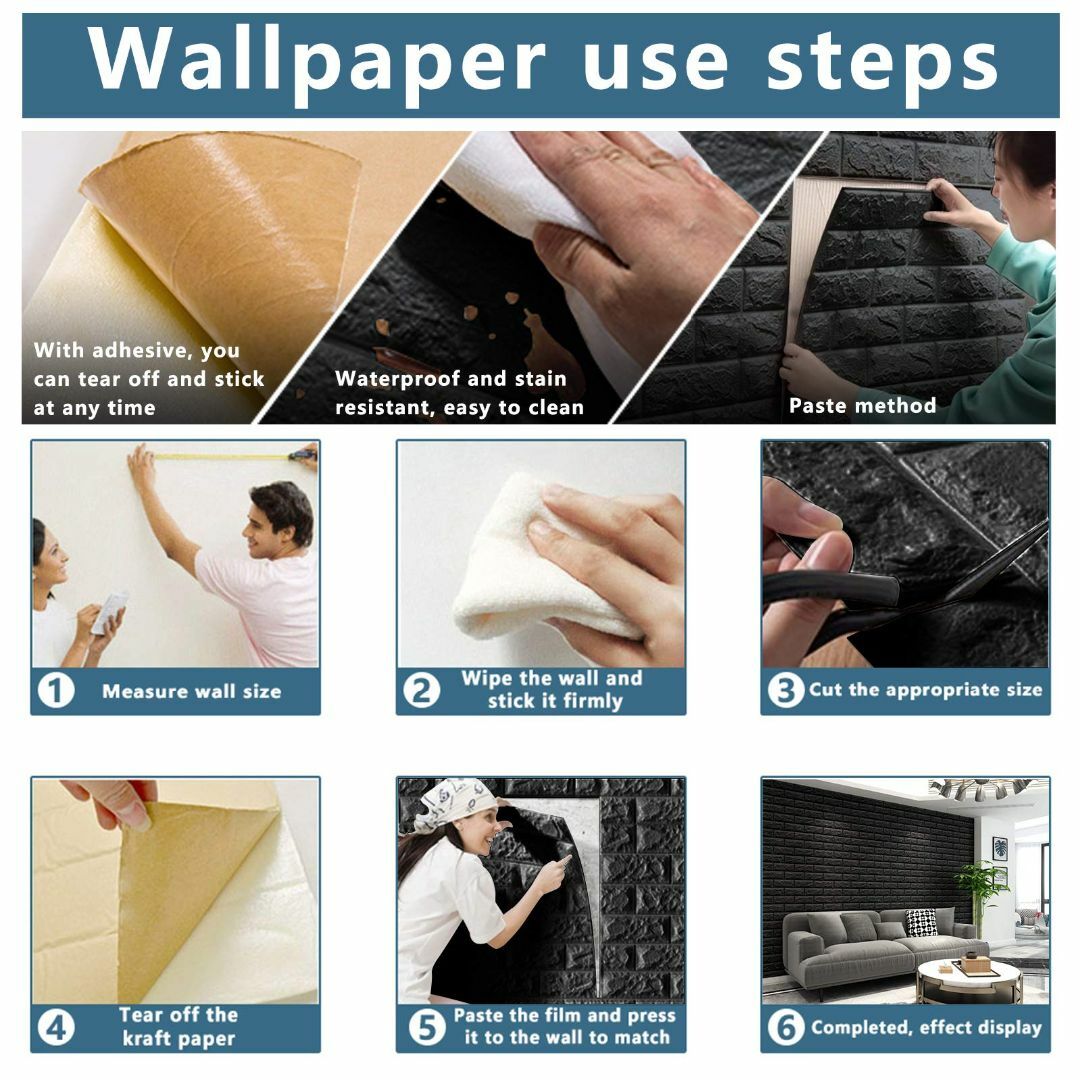 Wallpaper use steps

With adhesive, you can tear off and stick at any time

Waterproof and stain resistant, easy to clean

Paste method

1 Measure wall size

2 Wipe the wall and stick it firmly

3 Cut the appropriate size

4 Tear off the kraft paper

5 Paste the film and press it to the wall to match

6 Completed, effect display