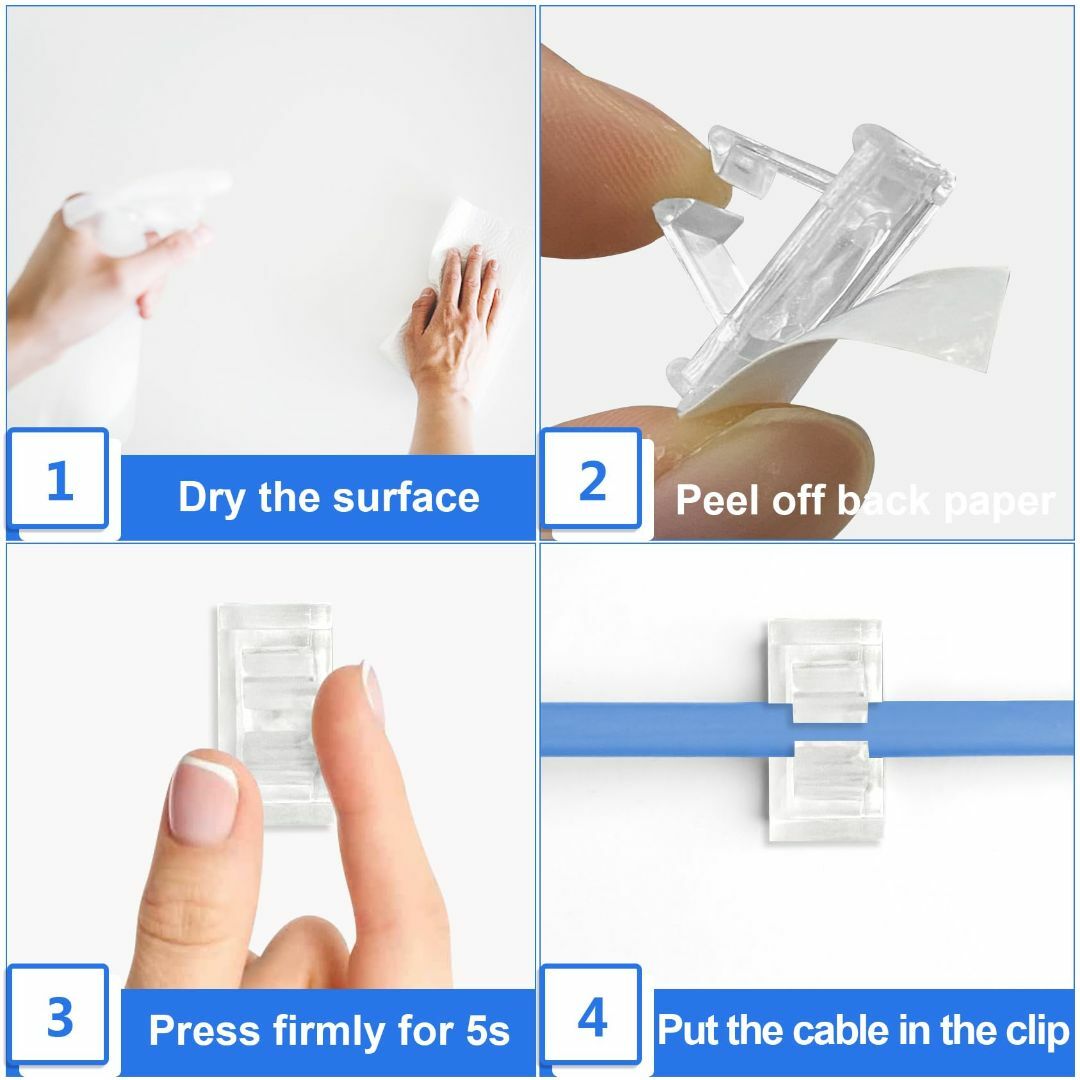 1

Dry the surface

2

Peel off back paper

3

Press firmly for 5s

4

Put the cable in the clip