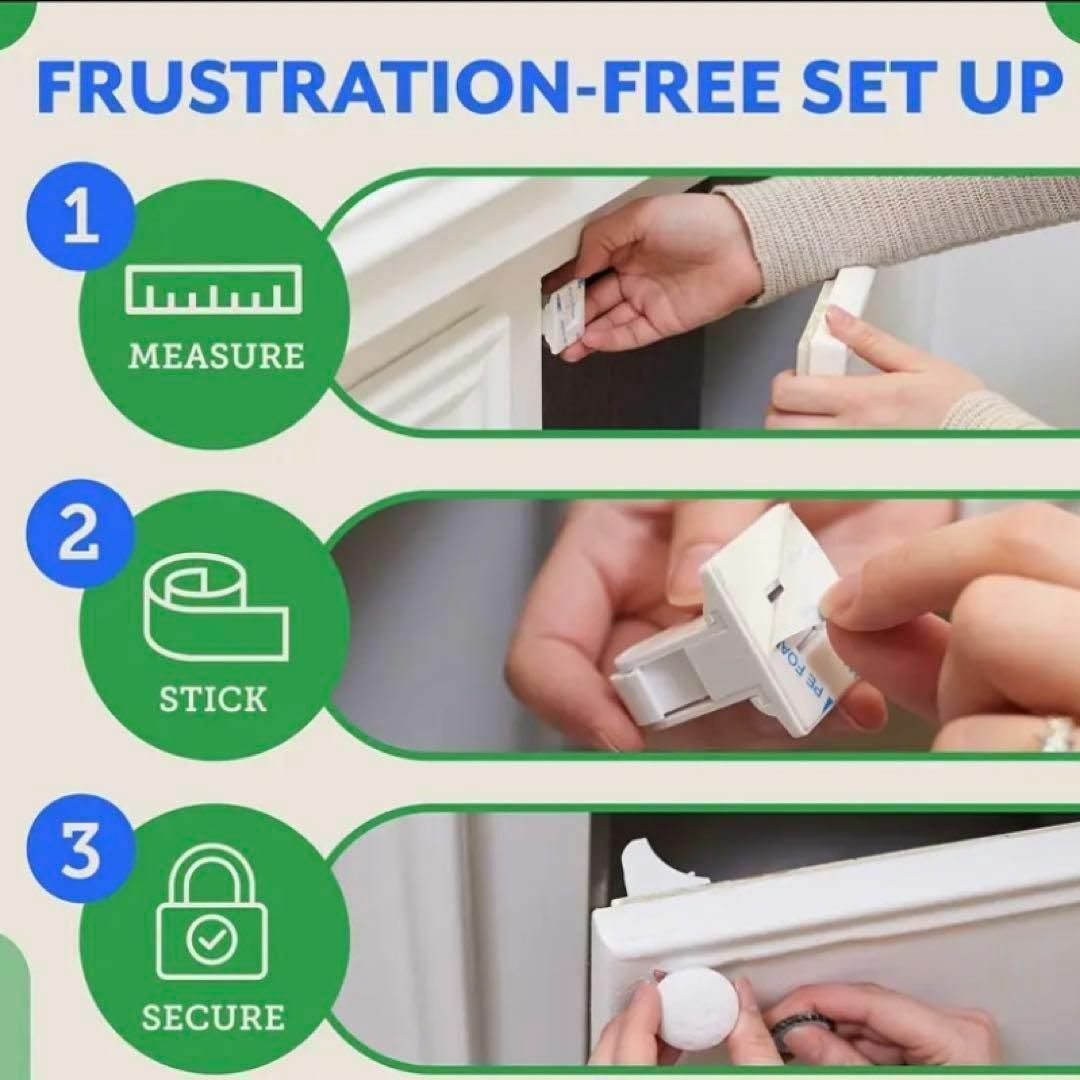 FRUSTRATION-FREE SET UP

1
MEASURE

2
STICK

PE FOA

3
SECURE