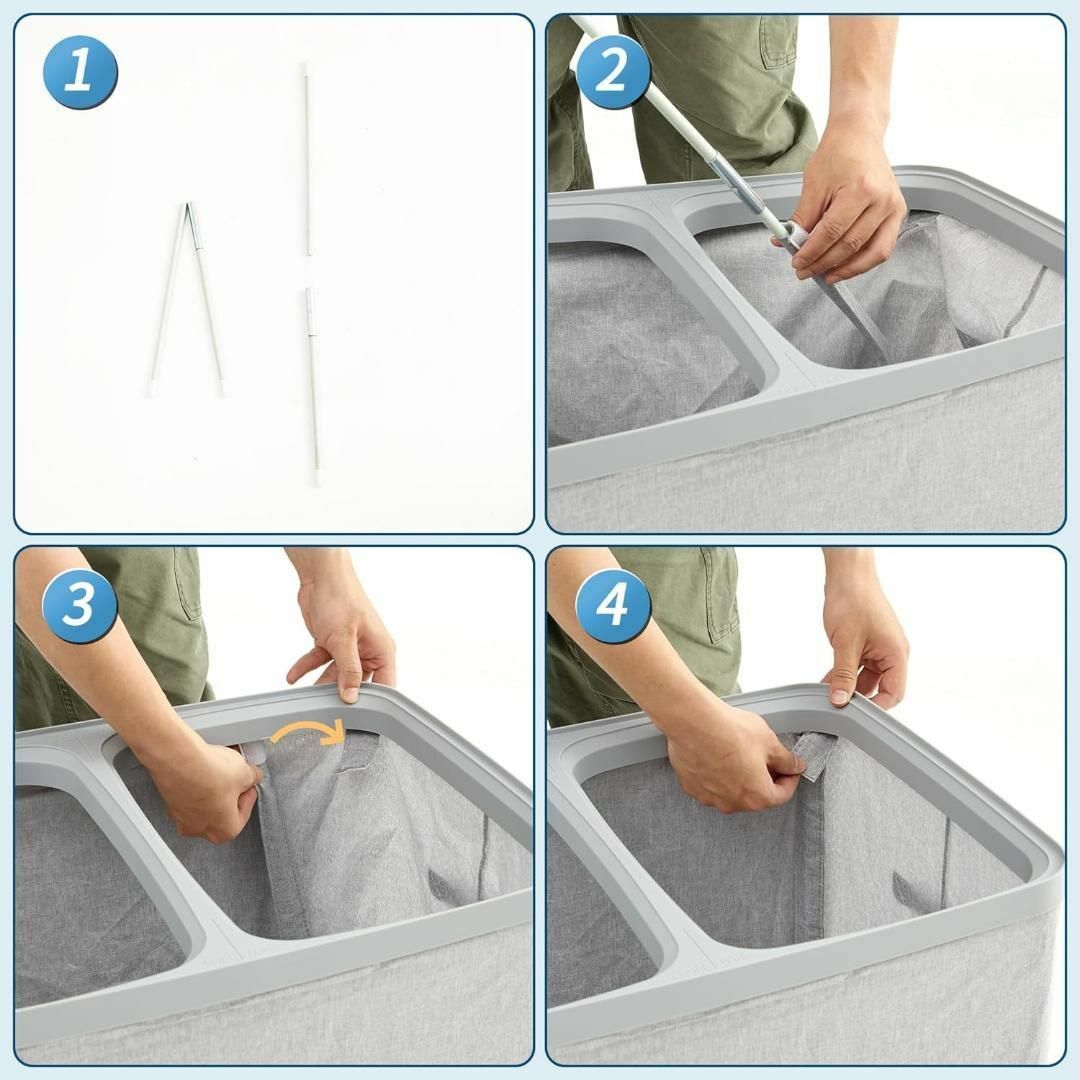 1

2

3

4