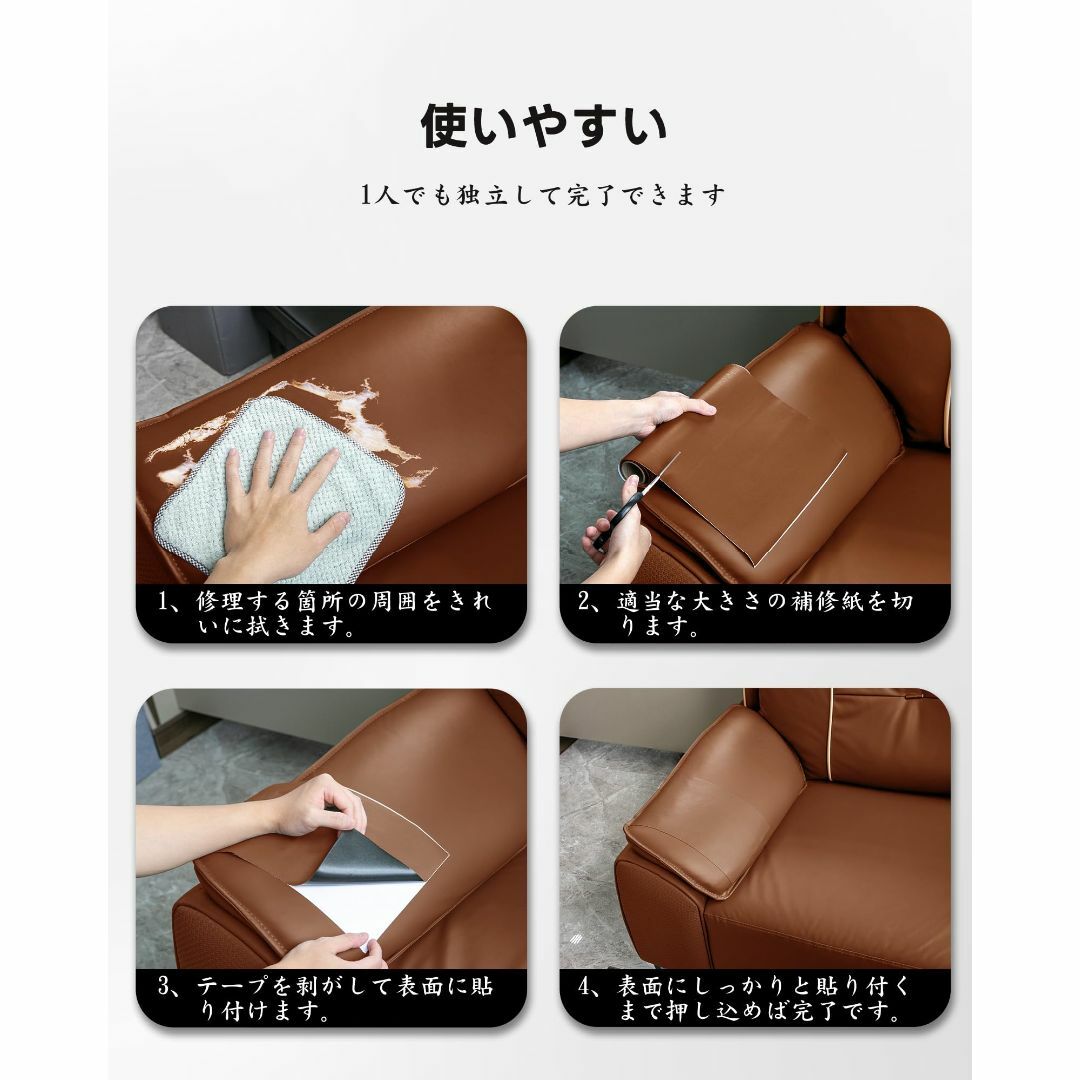 使いやすい

1人でも独立して完了できます

1、修理する箇所の周囲をきれいに拭きます。

2、適当な大きさの補修紙を切ります。

3、テープを剥がして表面に貼り付けます。

4、表面にしっかりと貼り付くまで押し込めば完了です。