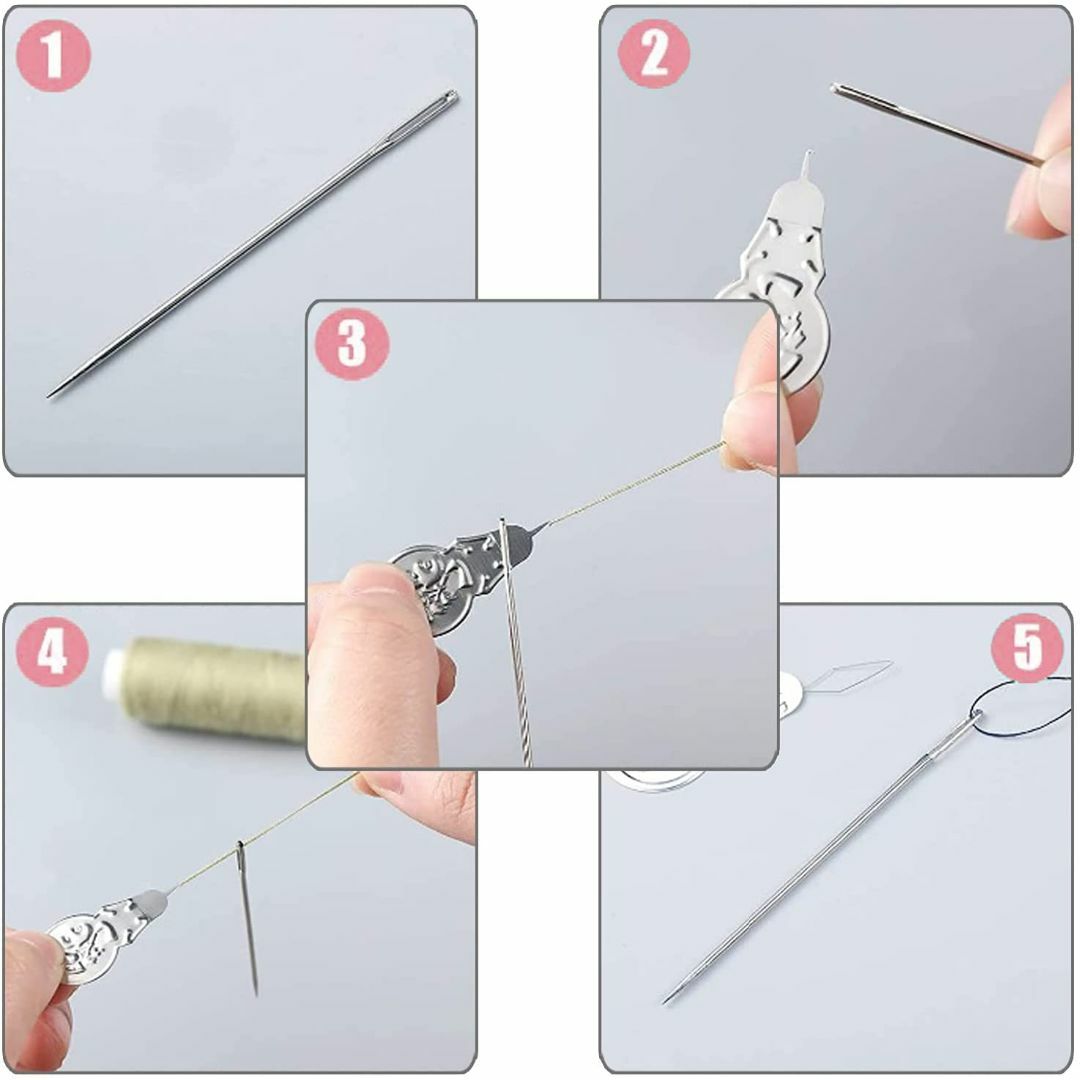 1

2

3

4

5