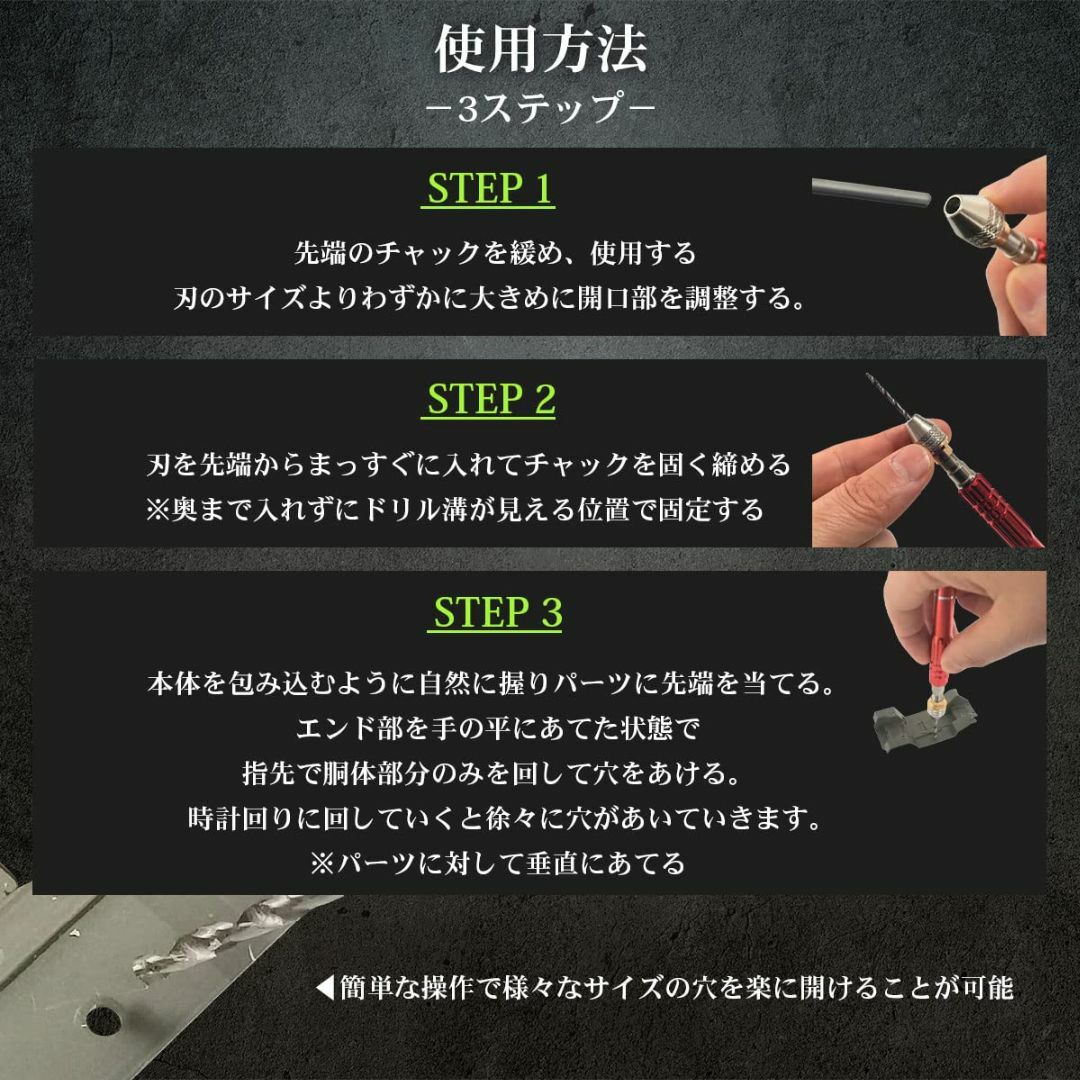 使用方法
－3ステップ－

STEP 1

先端のチャックを緩め、使用する
刃のサイズよりわずかに大きめに開口部を調整する。

STEP 2

刃を先端からまっすぐに入れてチャックを固く締める
※奥まで入れずにドリル溝が見える位置で固定する

STEP 3

本体を包み込むように自然に握りパーツに先端を当てる。
エンド部を手の平にあてた状態で
指先で胴体部分のみを回して穴をあける。
時計回りに回していくと徐々に穴があいていきます。
※パーツに対して垂直にあてる

◀簡単な操作で様々なサイズの穴を楽に開けることが可能