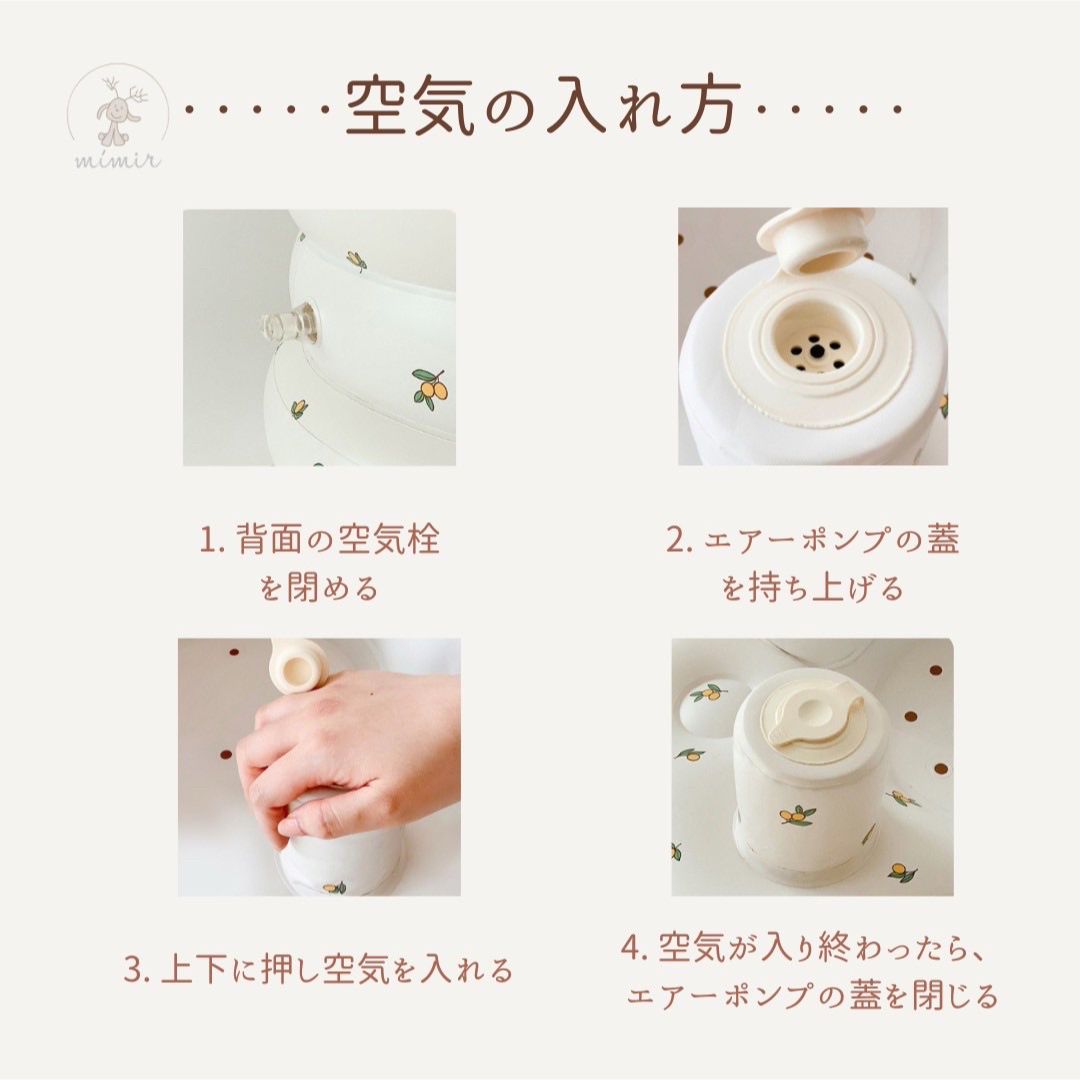 mimir

・・・・・空気の入れ方・・・・・

1. 背面の空気栓を閉める

2. エアーポンプの蓋を持ち上げる

3. 上下に押し空気を入れる

4. 空気が入り終わったら、エアーポンプの蓋を閉じる