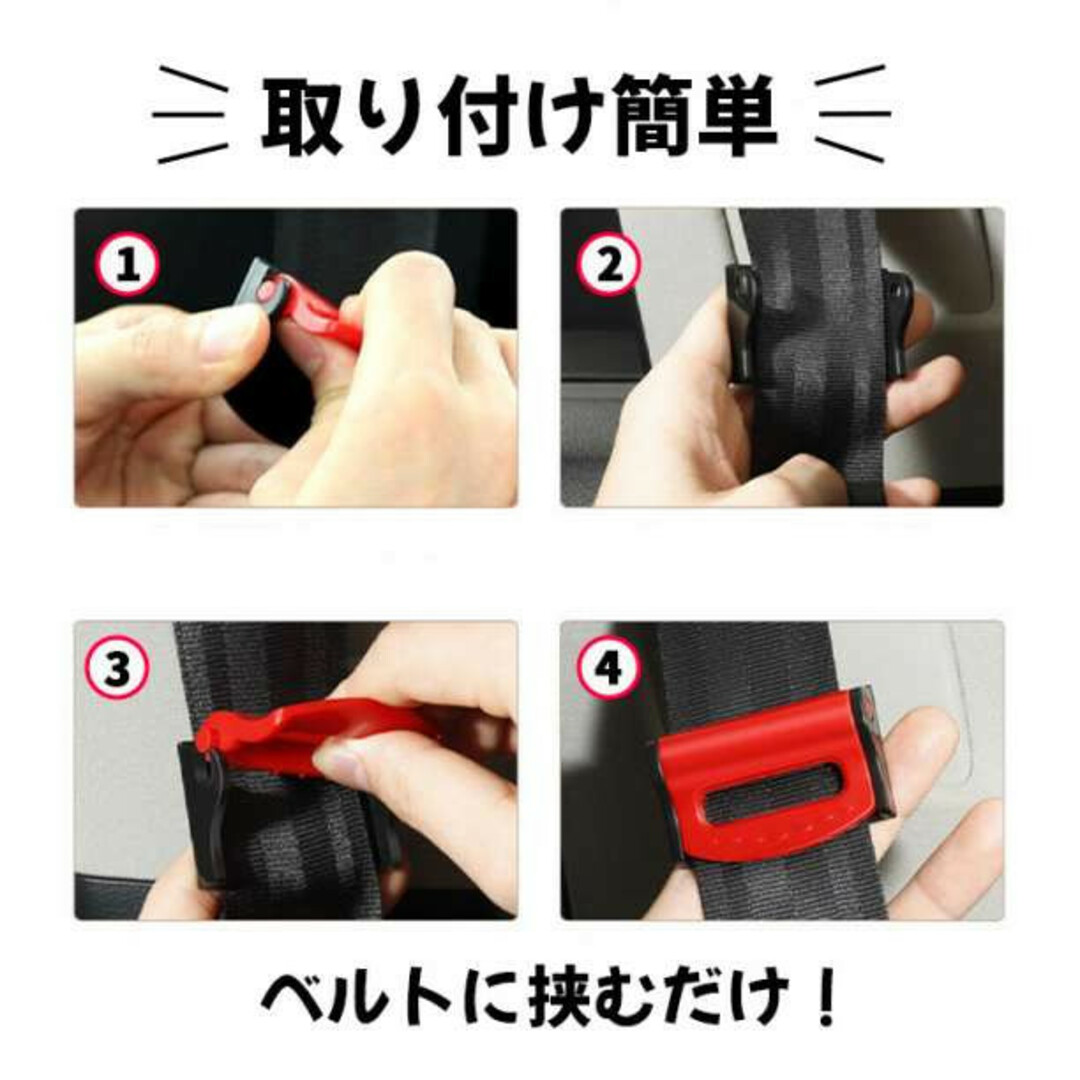 取り付け簡単

1

2

3

4

ベルトに挟むだけ！