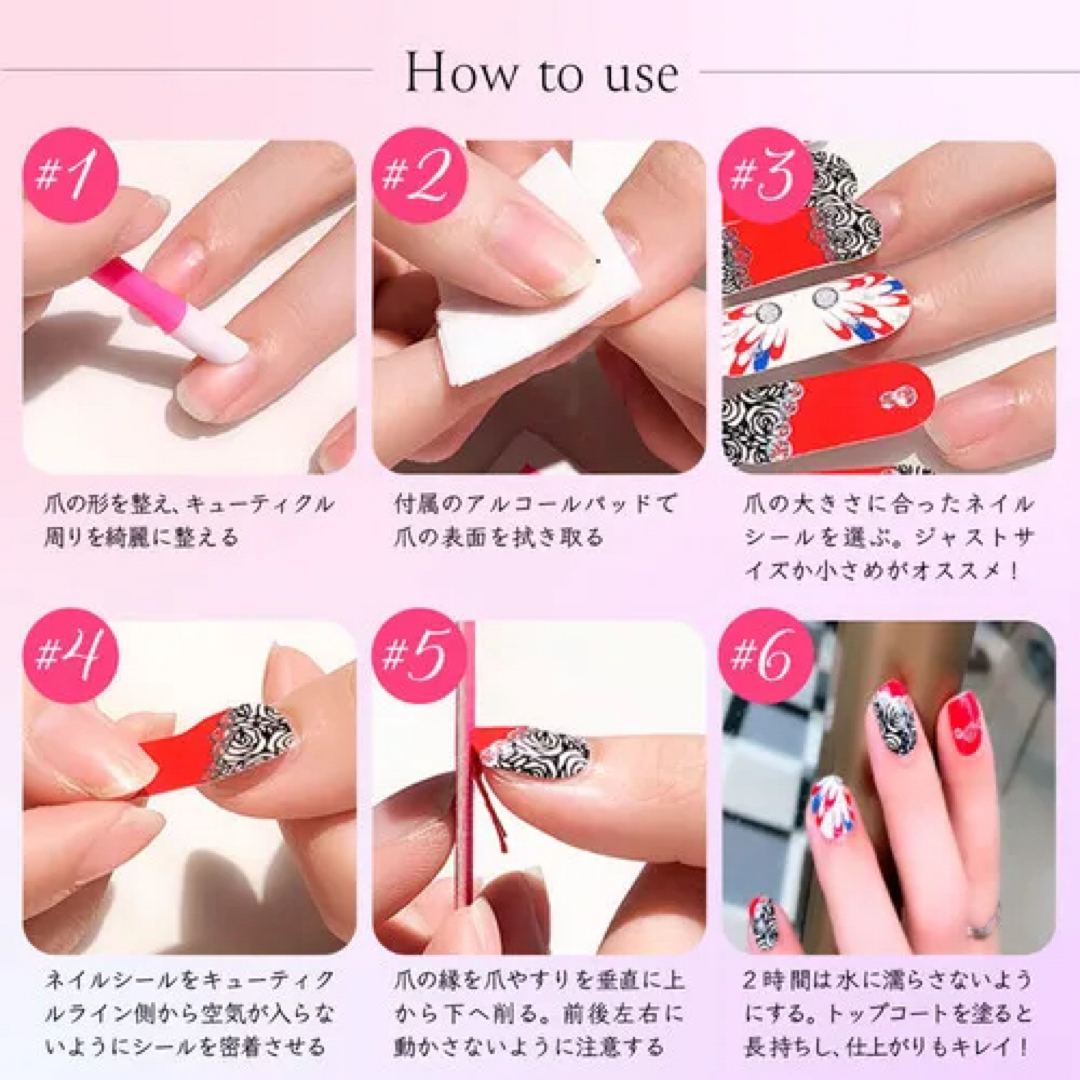 How to use

#1

爪の形を整え、キューティクル周りを綺麗に整える

#2

付属のアルコールパッドで爪の表面を拭き取る

#3

爪の大きさに合ったネイルシールを選ぶ。ジャストサイズか小さめがオススメ！

#4

ネイルシールをキューティクルライン側から空気が入らないようにシールを密着させる

#5

爪の縁を爪やすりを垂直に上から下へ削る。前後左右に動かさないように注意する

#6

２時間は水に濡らさないようにする。トップコートを塗ると長持ちし、仕上がりもキレイ！