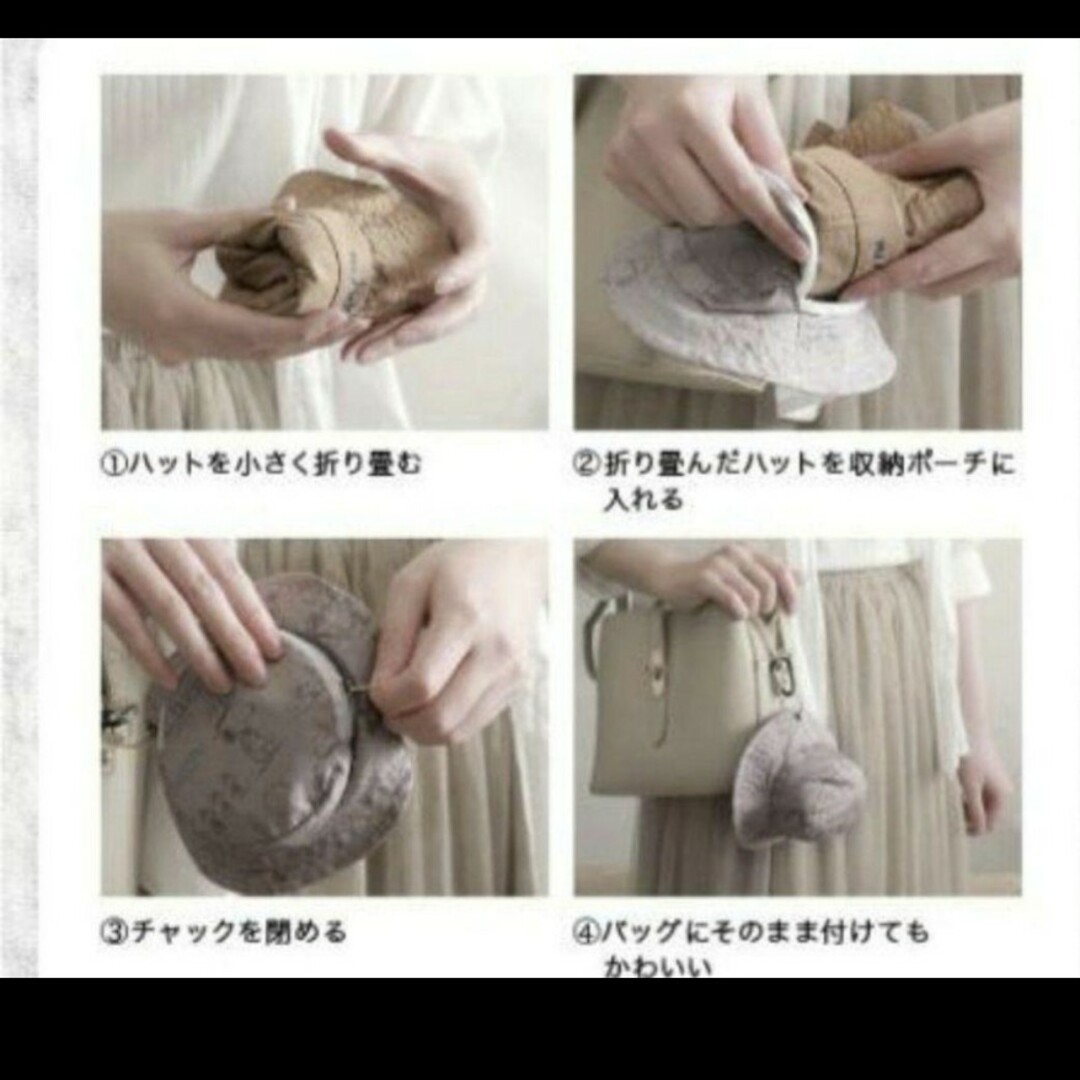 ①ハットを小さく折り畳む

②折り畳んだハットを収納ポーチに入れる

③チャックを閉める

④バッグにそのまま付けてもかわいい