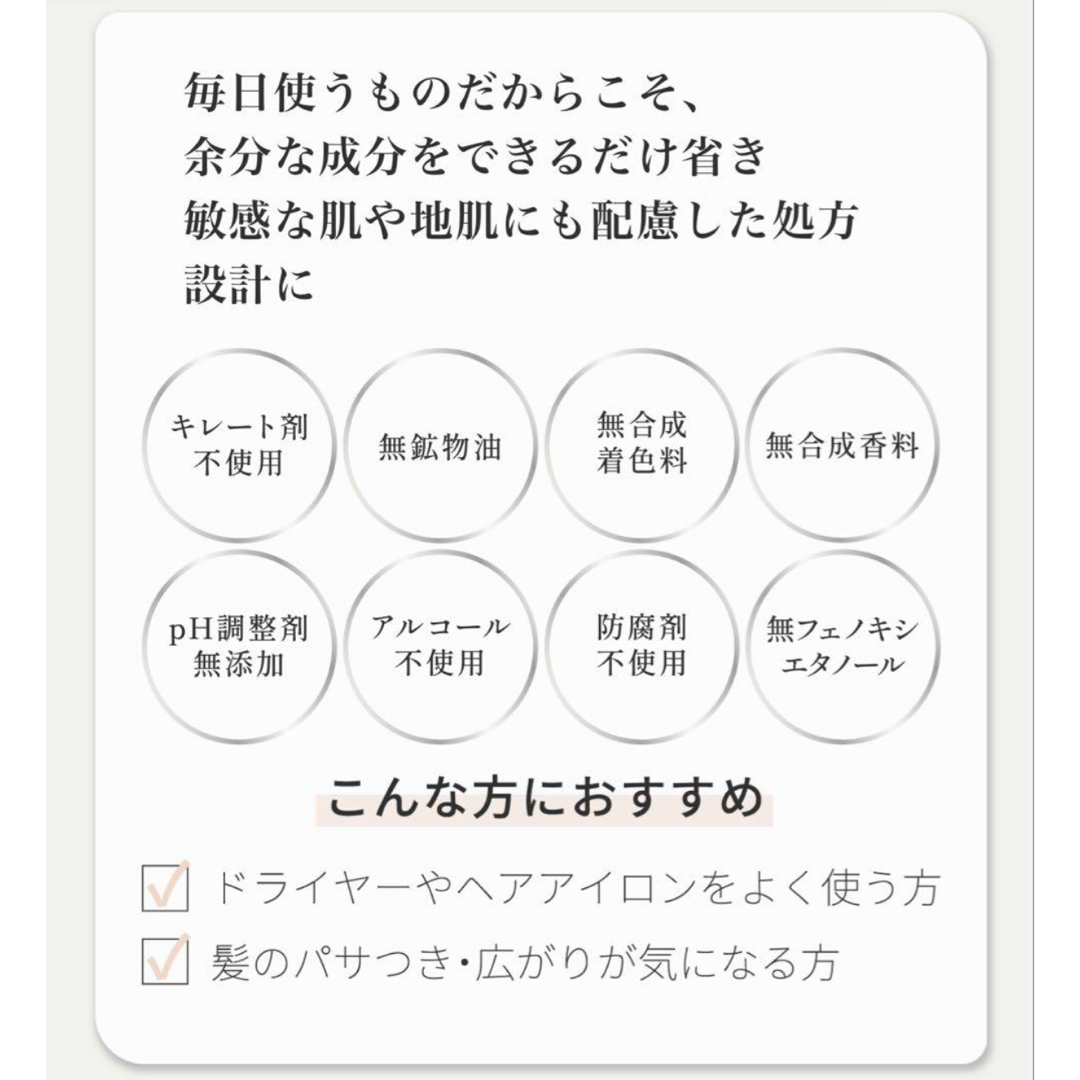 毎日使うものだからこそ、
余分な成分をできるだけ省き
敏感な肌や地肌にも配慮した処方
設計に

キレート剤
不使用

無鉱物油

無合成
着色料

無合成香料

pH調整剤
無添加

アルコール
不使用

防腐剤
不使用

無フェノキシ
エタノール

こんな方におすすめ

☑ ドライヤーやヘアアイロンをよく使う方
☑ 髪のパサつき・広がりが気になる方