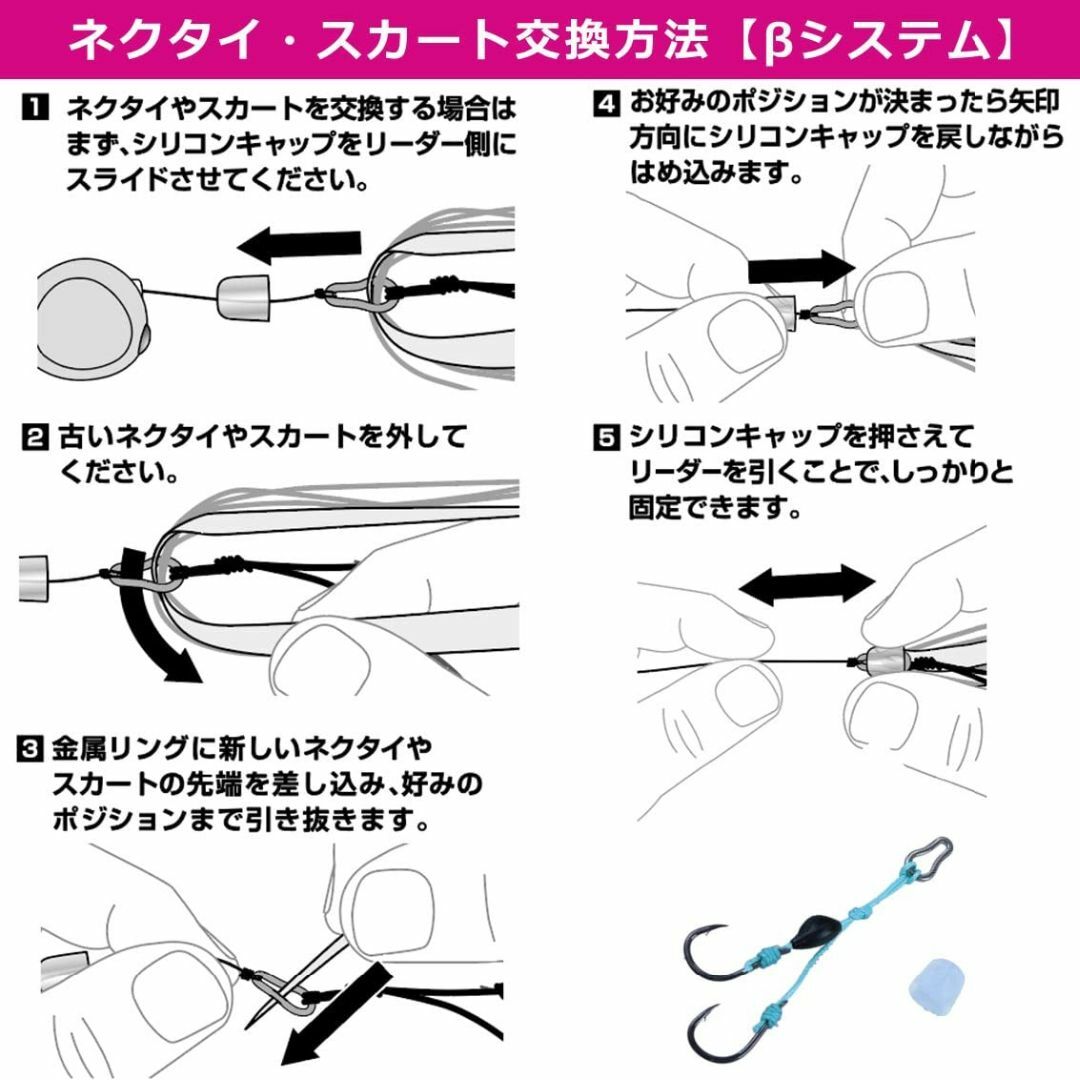 ネクタイ・スカート交換方法【βシステム】

1 ネクタイやスカートを交換する場合はまず、シリコンキャップをリーダー側にスライドさせてください。

2 古いネクタイやスカートを外してください。

3 金属リングに新しいネクタイやスカートの先端を差し込み、好みのポジションまで引き抜きます。

4 お好みのポジションが決まったら矢印方向にシリコンキャップを戻しながらはめ込みます。

5 シリコンキャップを押さえてリーダーを引くことで、しっかりと固定できます。