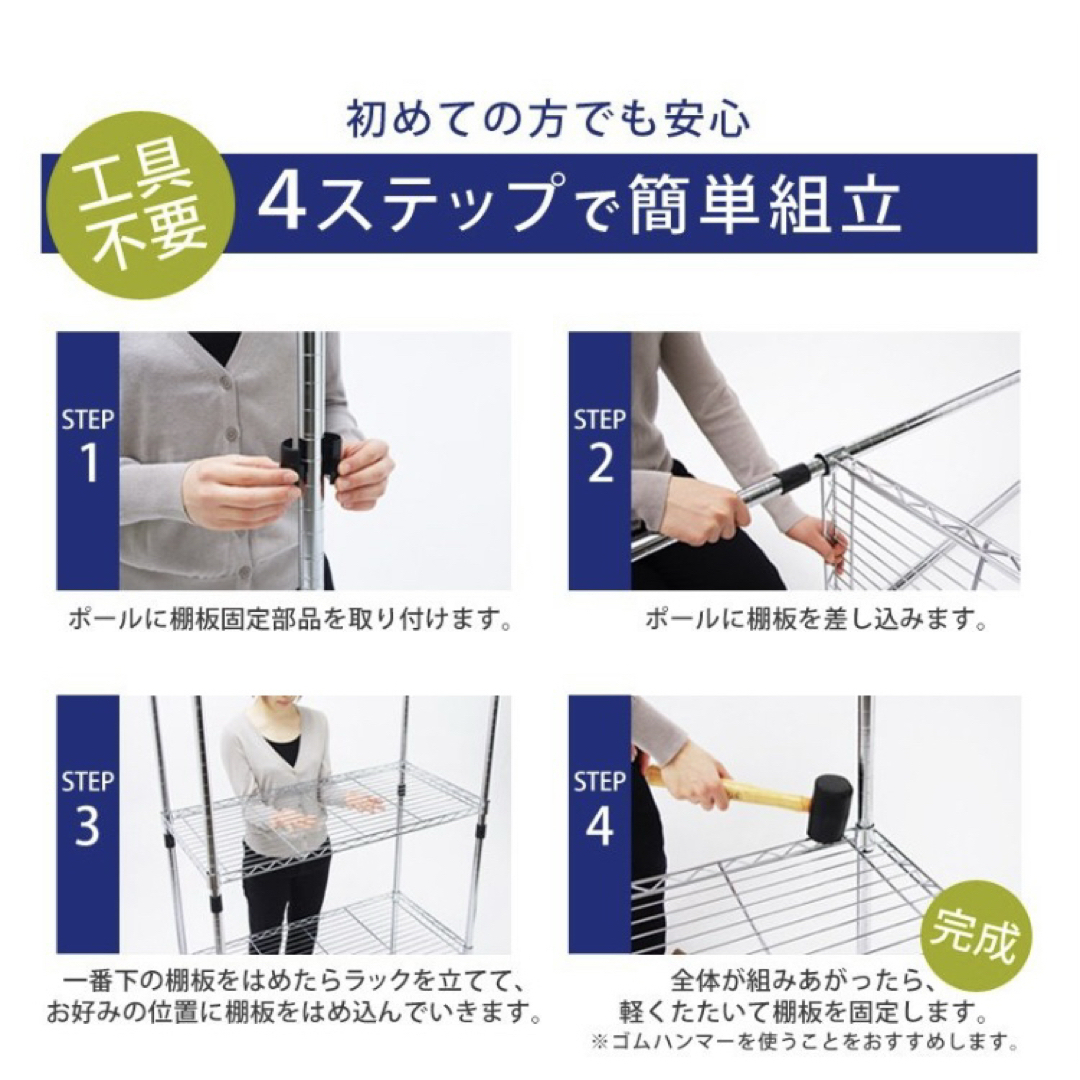 初めての方でも安心

工具不要

4ステップで簡単組立

STEP 1

ポールに棚板固定部品を取り付けます。

STEP 2

ポールに棚板を差し込みます。

STEP 3

一番下の棚板をはめたらラックを立てて、お好みの位置に棚板をはめ込んでいきます。

STEP 4

完成

全体が組みあがったら、軽くたたいて棚板を固定します。
※ゴムハンマーを使うことをおすすめします。