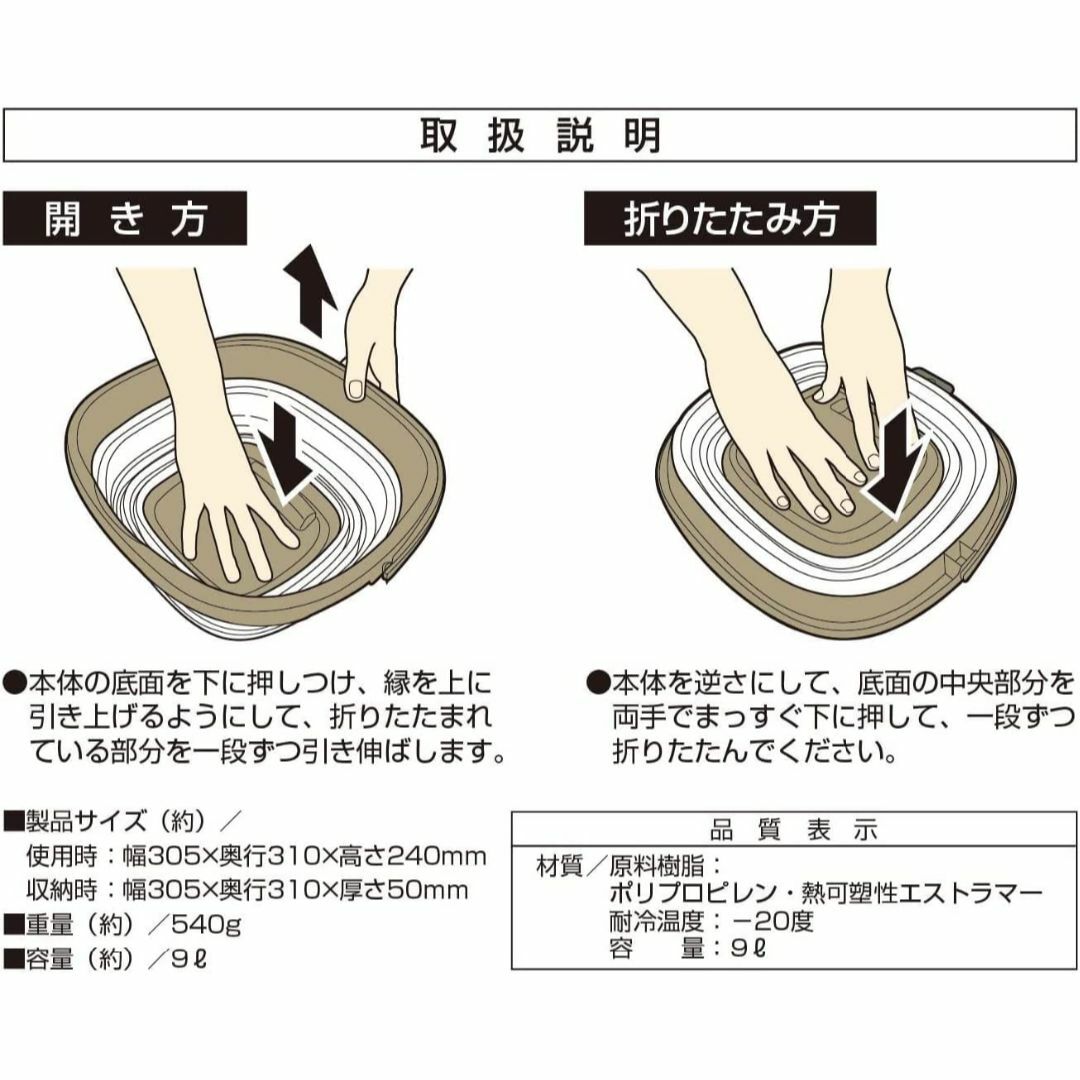 取扱説明

開き方

●本体の底面を下に押しつけ、縁を上に引き上げるようにして、折りたたまれている部分を一段ずつ引き伸ばします。

折りたたみ方

●本体を逆さにして、底面の中央部分を両手でまっすぐ下に押して、一段ずつ折りたたんでください。

■製品サイズ（約）／
使用時：幅305×奥行310×高さ240mm
収納時：幅305×奥行310×厚さ50mm
■重量（約）／540g
■容量（約）／9ℓ

品質表示
材質／原料樹脂：
ポリプロピレン・熱可塑性エストラマー
耐冷温度：－20度
容　量：9ℓ