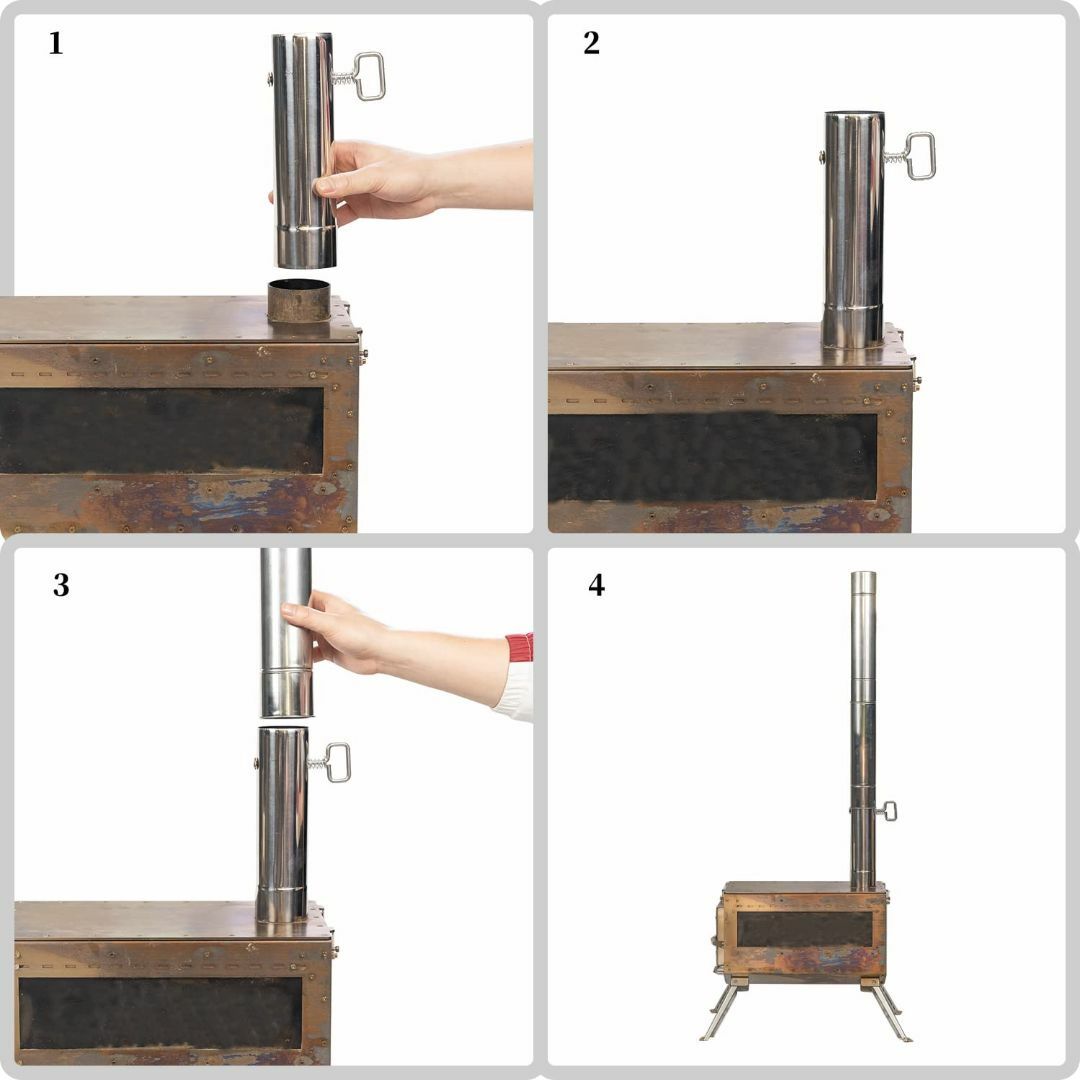 1

2

3

4