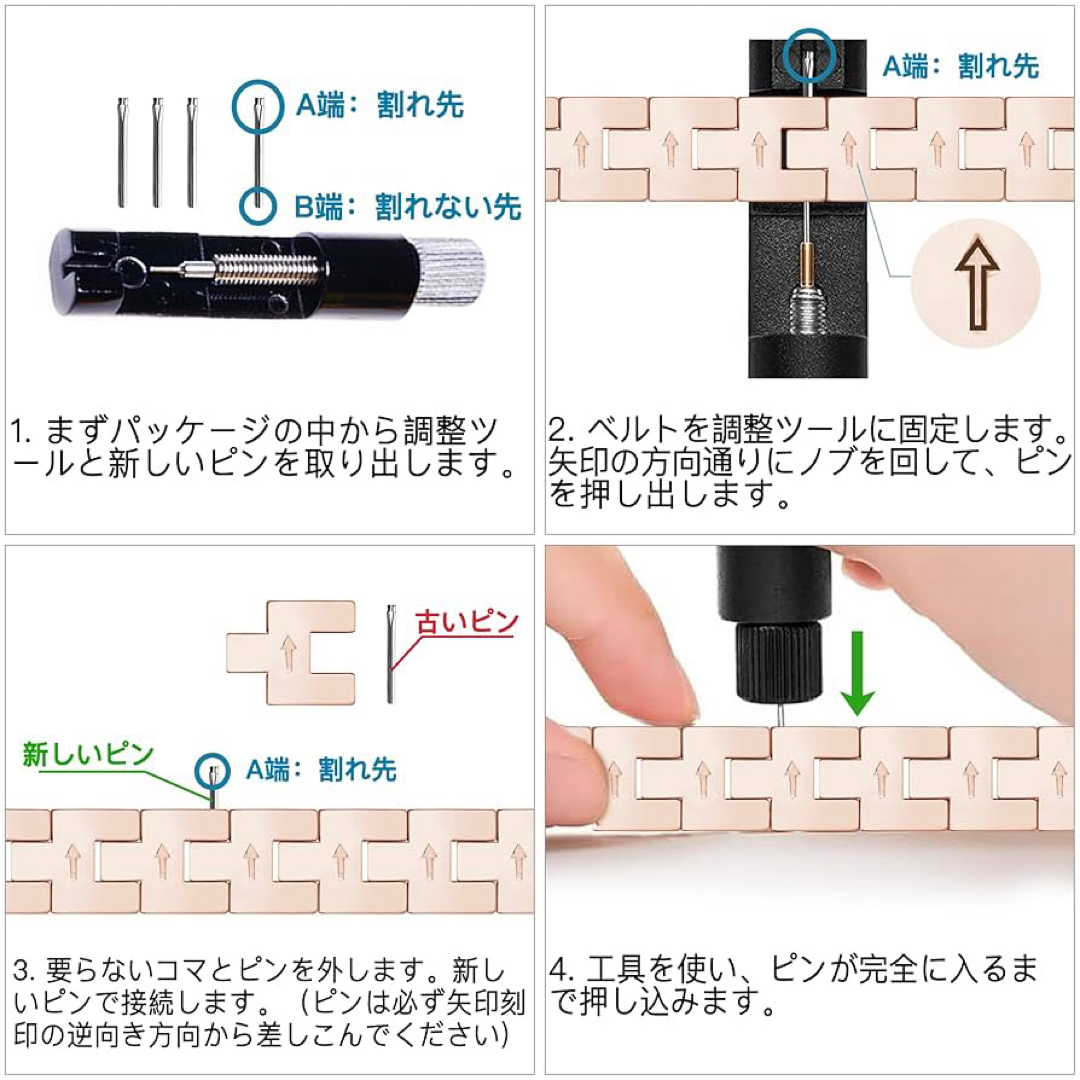 A端：割れ先

B端：割れない先

1. まずパッケージの中から調整ツールと新しいピンを取り出します。

A端：割れ先

2. ベルトを調整ツールに固定します。矢印の方向通りにノブを回して、ピンを押し出します。

古いピン

新しいピン

A端：割れ先

3. 要らないコマとピンを外します。新しいピンで接続します。（ピンは必ず矢印刻印の逆向き方向から差しこんでください）

4. 工具を使い、ピンが完全に入るまで押し込みます。