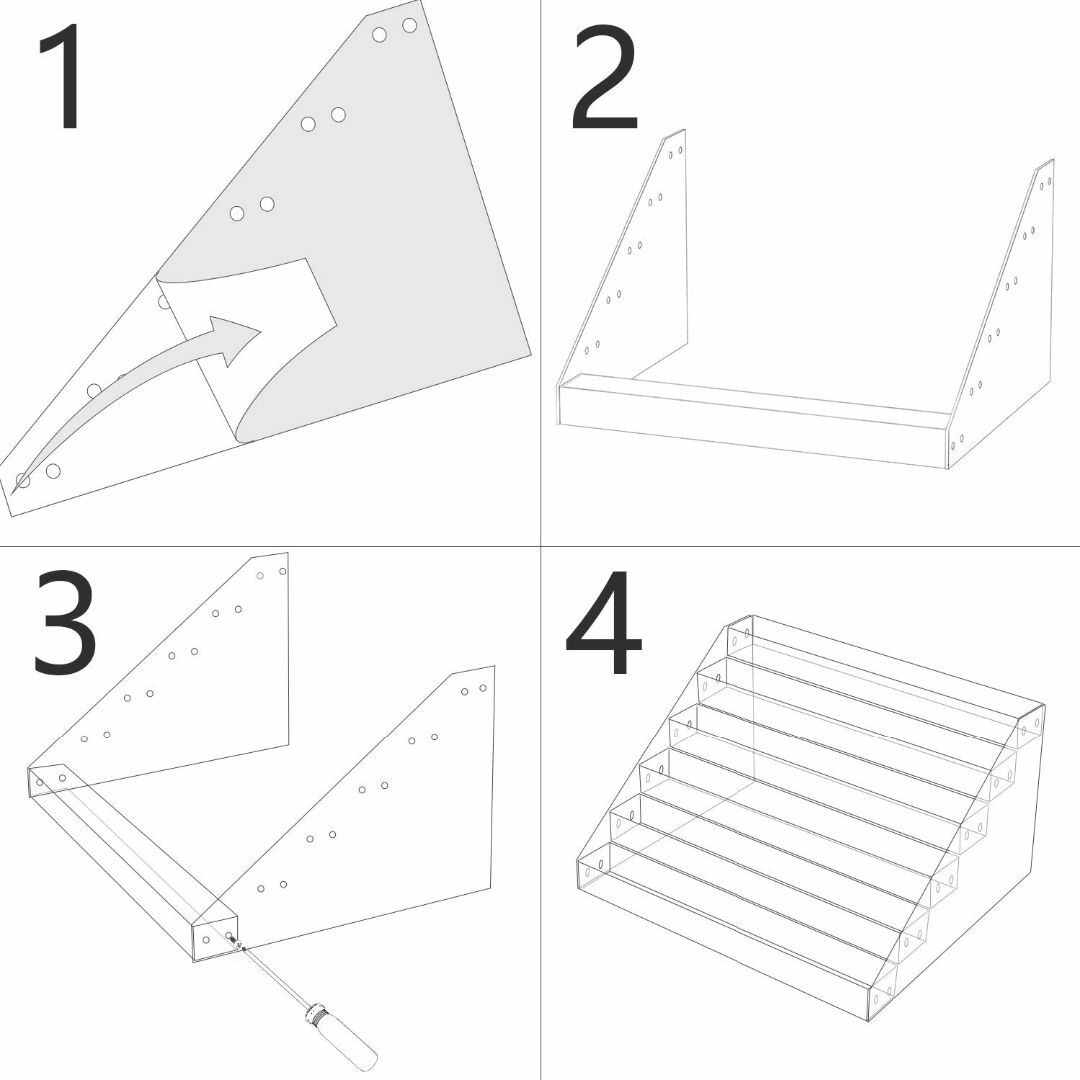 1

2

3

4