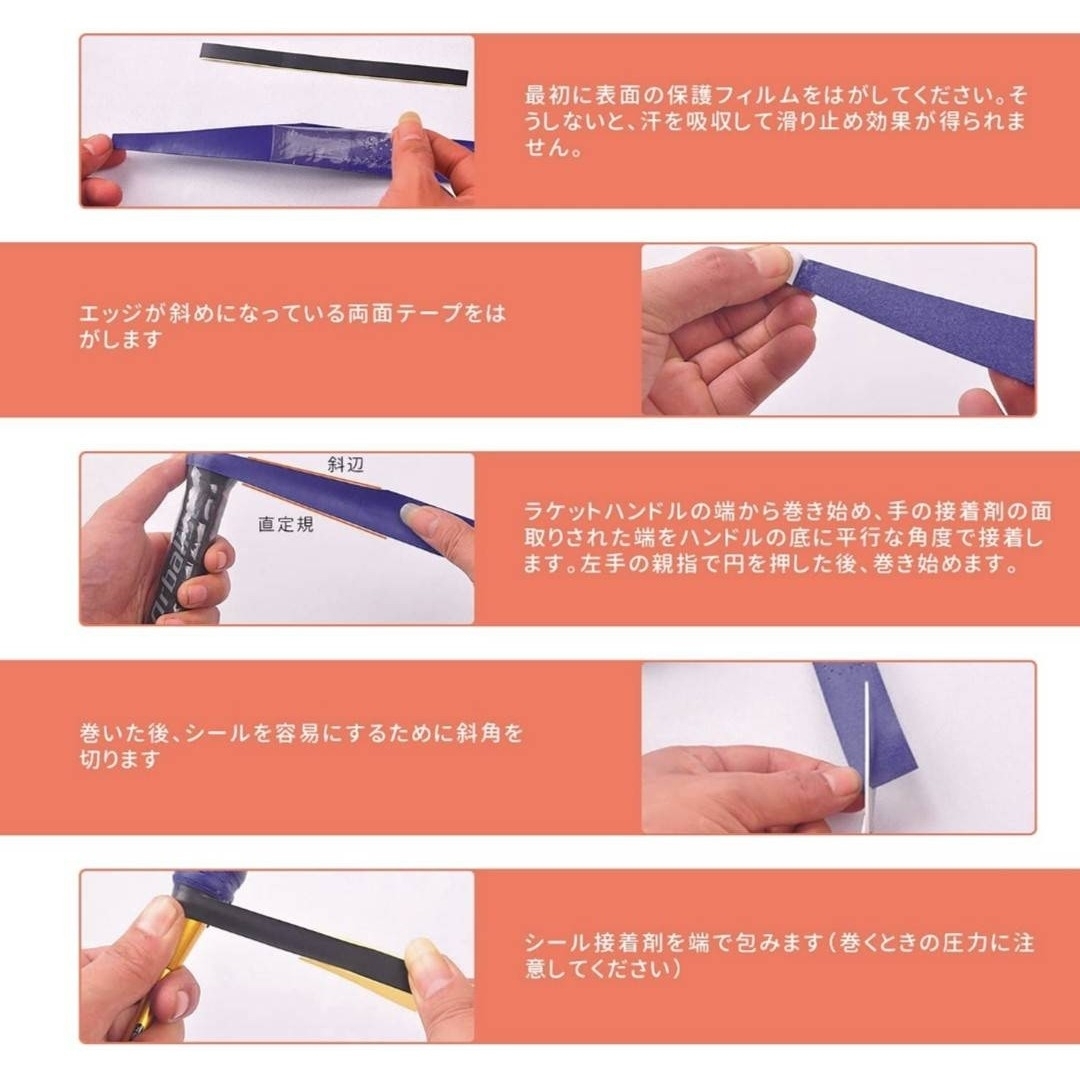 最初に表面の保護フィルムをはがしてください。そうしないと、汗を吸収して滑り止め効果が得られません。

エッジが斜めになっている両面テープをはがします

斜辺

直定規

ラケットハンドルの端から巻き始め、手の接着剤の面取りされた端をハンドルの底に平行な角度で接着します。左手の親指で円を押した後、巻き始めます。

巻いた後、シールを容易にするために斜角を切ります

シール接着剤を端で包みます（巻くときの圧力に注意してください）