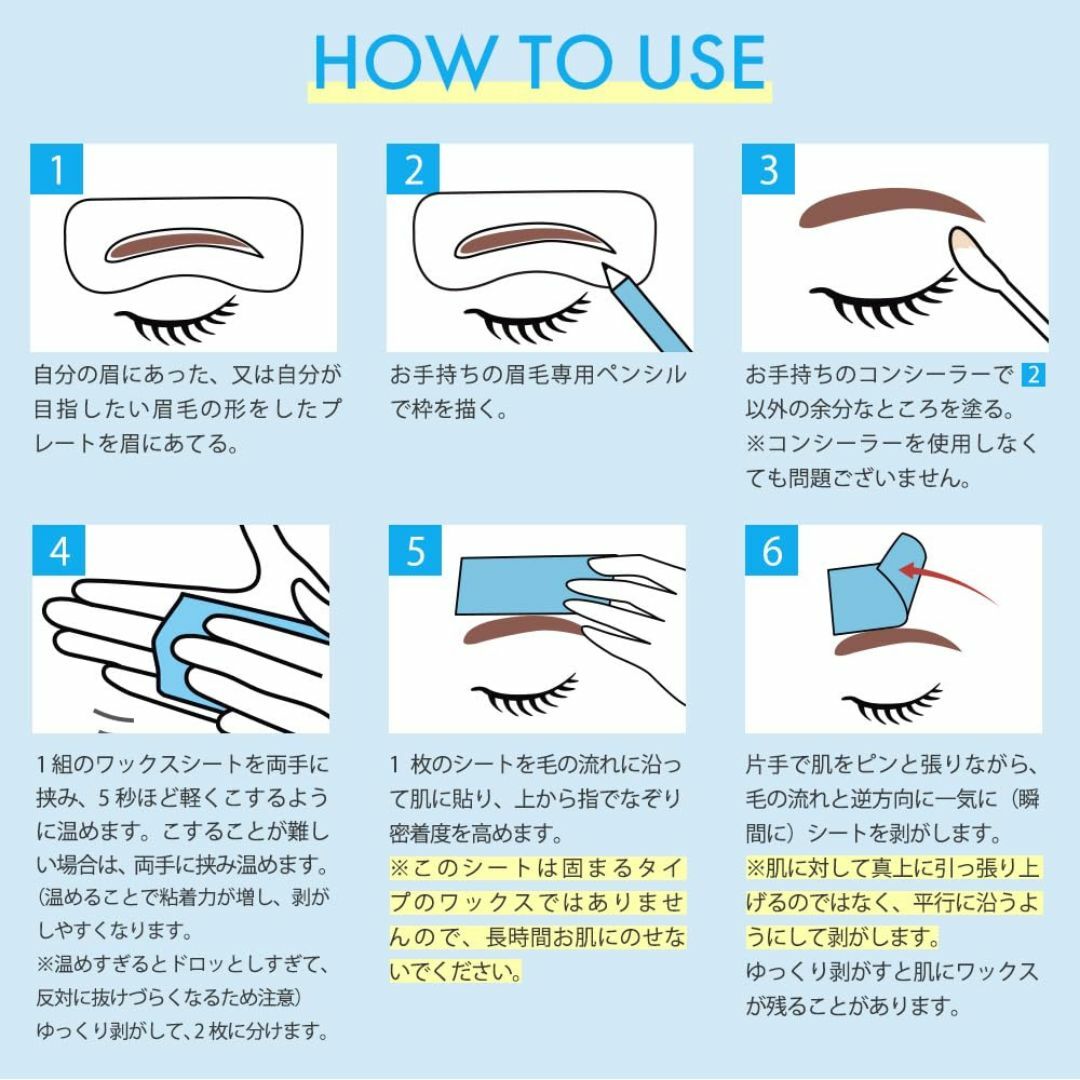 HOW TO USE

1

自分の眉にあった、又は自分が目指したい眉毛の形をしたプレートを眉にあてる。

2

お手持ちの眉毛専用ペンシルで枠を描く。

3

お手持ちのコンシーラーで 2 以外の余分なところを塗る。
※コンシーラーを使用しなくても問題ございません。

4

1組のワックスシートを両手に挟み、5秒ほど軽くこするように温めます。こすることが難しい場合は、両手に挟み温めます。
（温めることで粘着力が増し、剥がしやすくなります。
※温めすぎるとドロッとしすぎて、反対に抜けづらくなるため注意）
ゆっくり剥がして、2枚に分けます。

5

1 枚のシートを毛の流れに沿って肌に貼り、上から指でなぞり密着度を高めます。
※このシートは固まるタイプのワックスではありませんので、長時間お肌にのせないでください。

6

片手で肌をピンと張りながら、毛の流れと逆方向に一気に（瞬間に）シートを剥がします。
※肌に対して真上に引っ張り上げるのではなく、平行に沿うようにして剥がします。
ゆっくり剥がすと肌にワックスが残ることがあります。