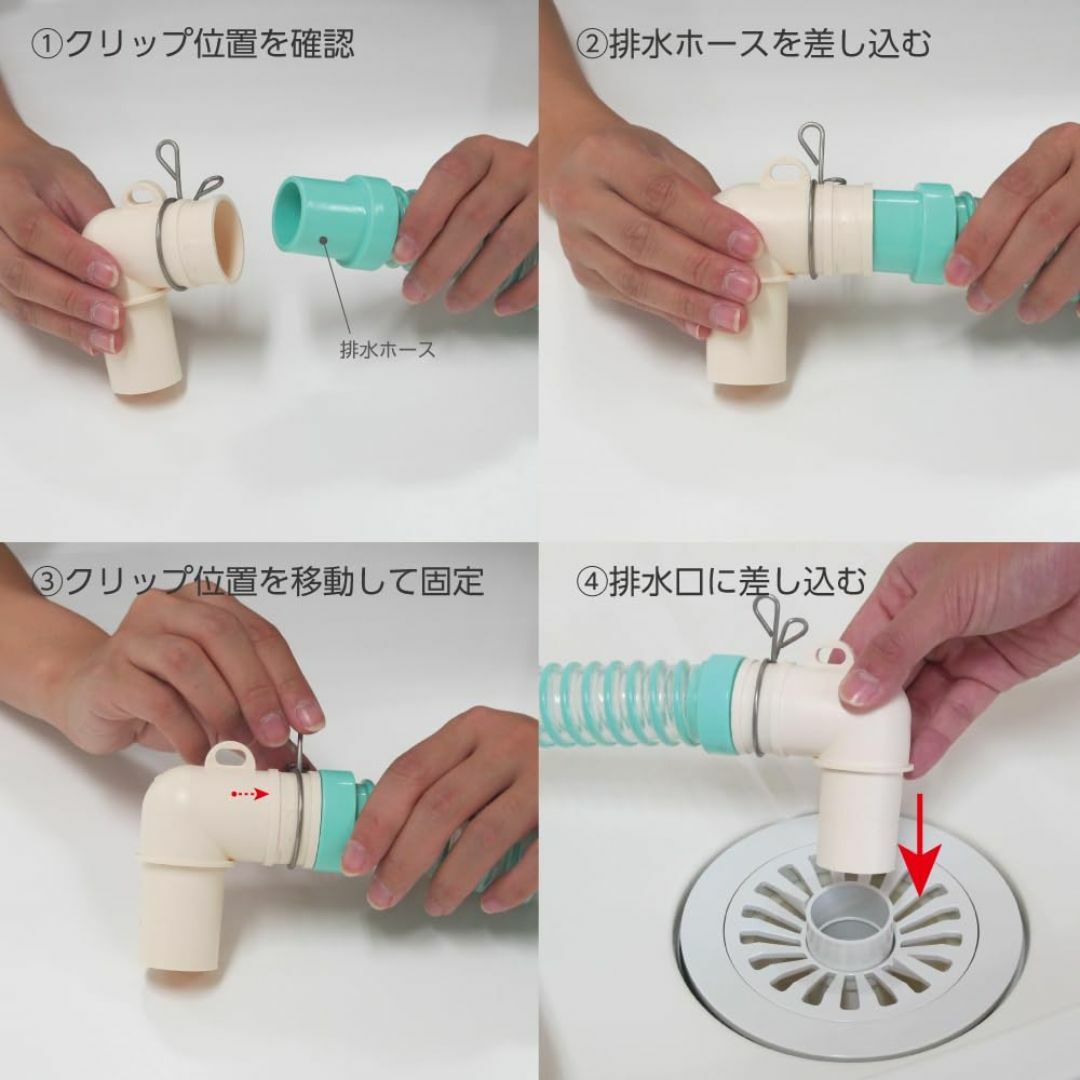 ①クリップ位置を確認

排水ホース

②排水ホースを差し込む

③クリップ位置を移動して固定

④排水口に差し込む