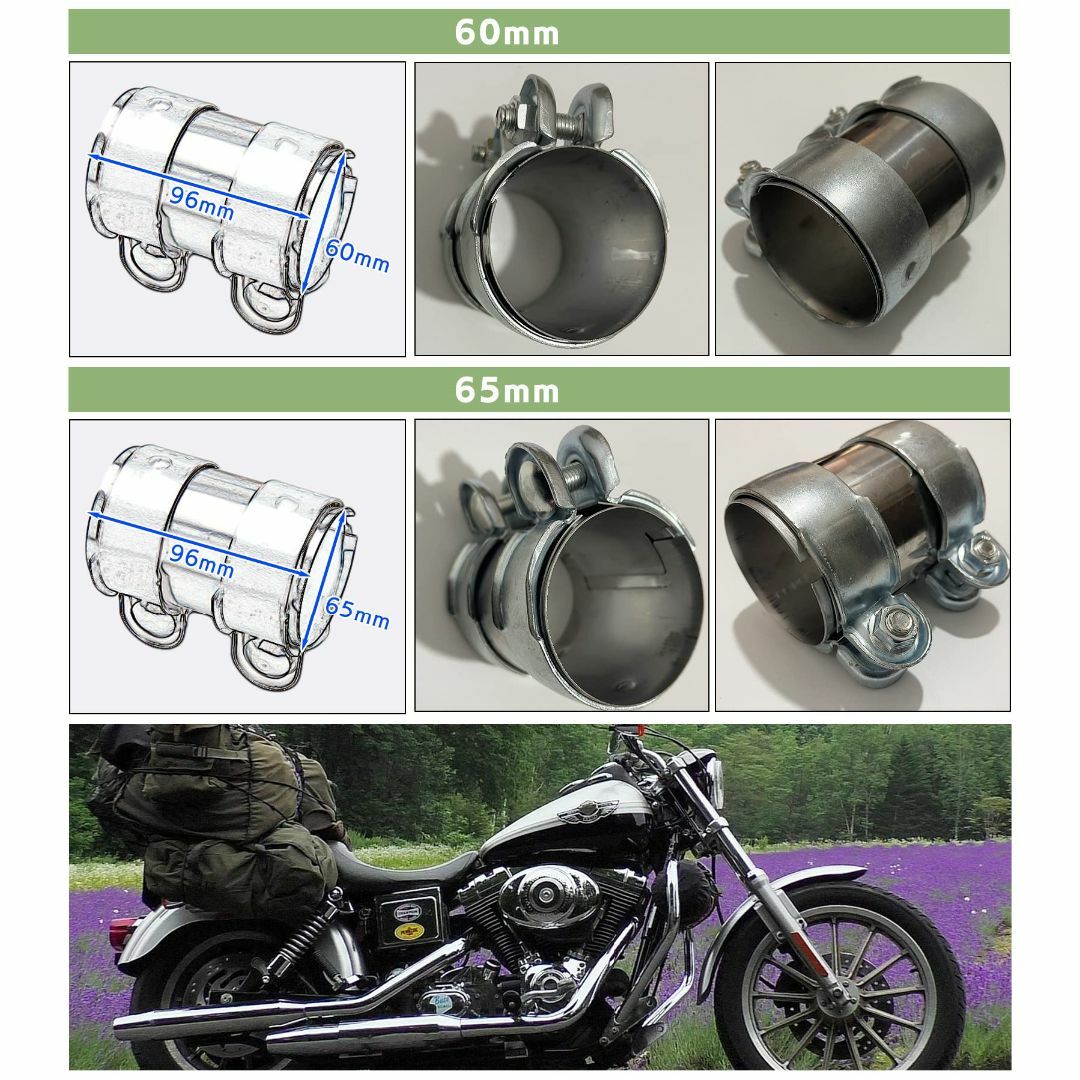 60mm

96mm

60mm

65mm

96mm

65mm