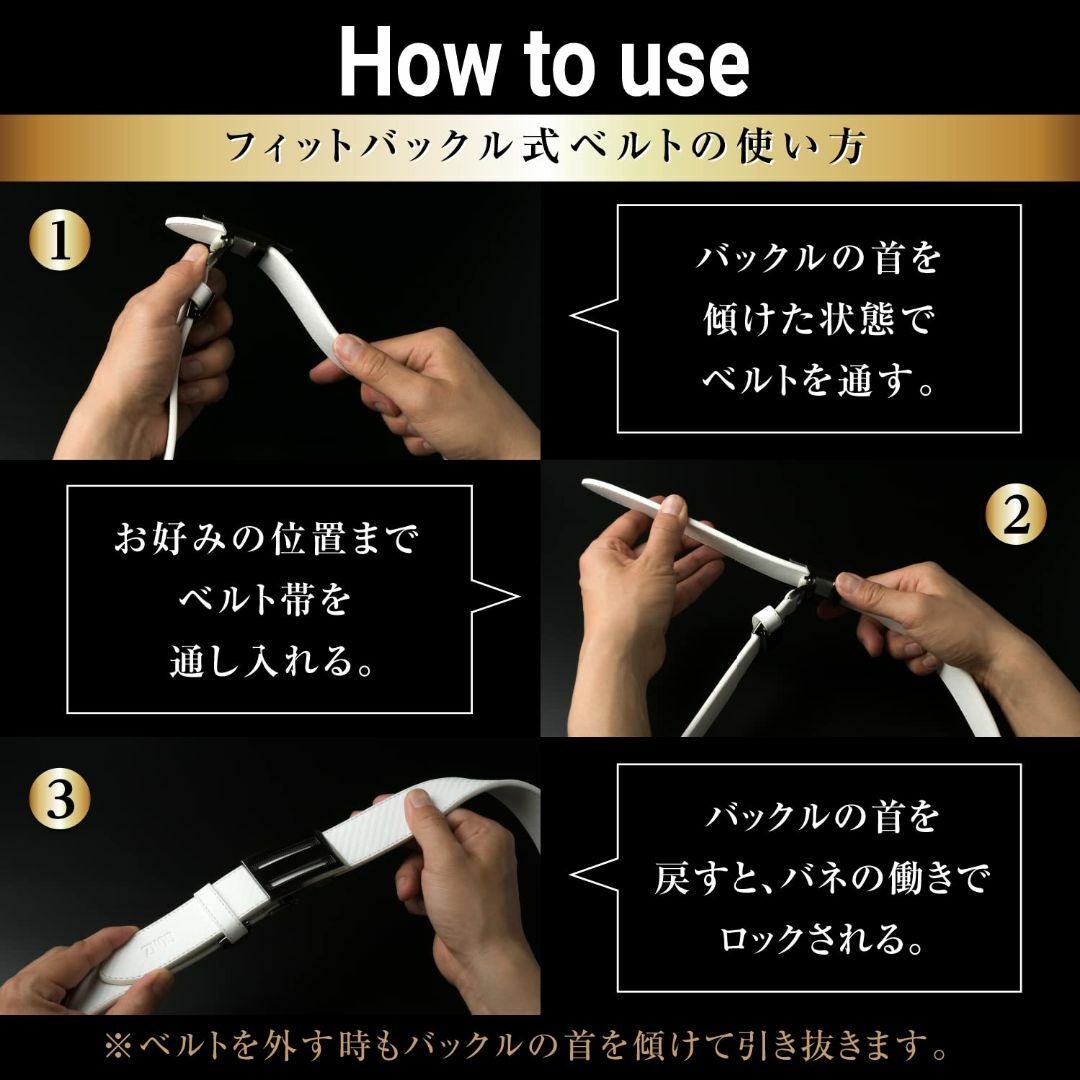 How to use

フィットバックル式ベルトの使い方

1

バックルの首を傾けた状態でベルトを通す。

お好みの位置までベルト帯を通し入れる。

2

3

バックルの首を戻すと、バネの働きでロックされる。

※ベルトを外す時もバックルの首を傾けて引き抜きます。