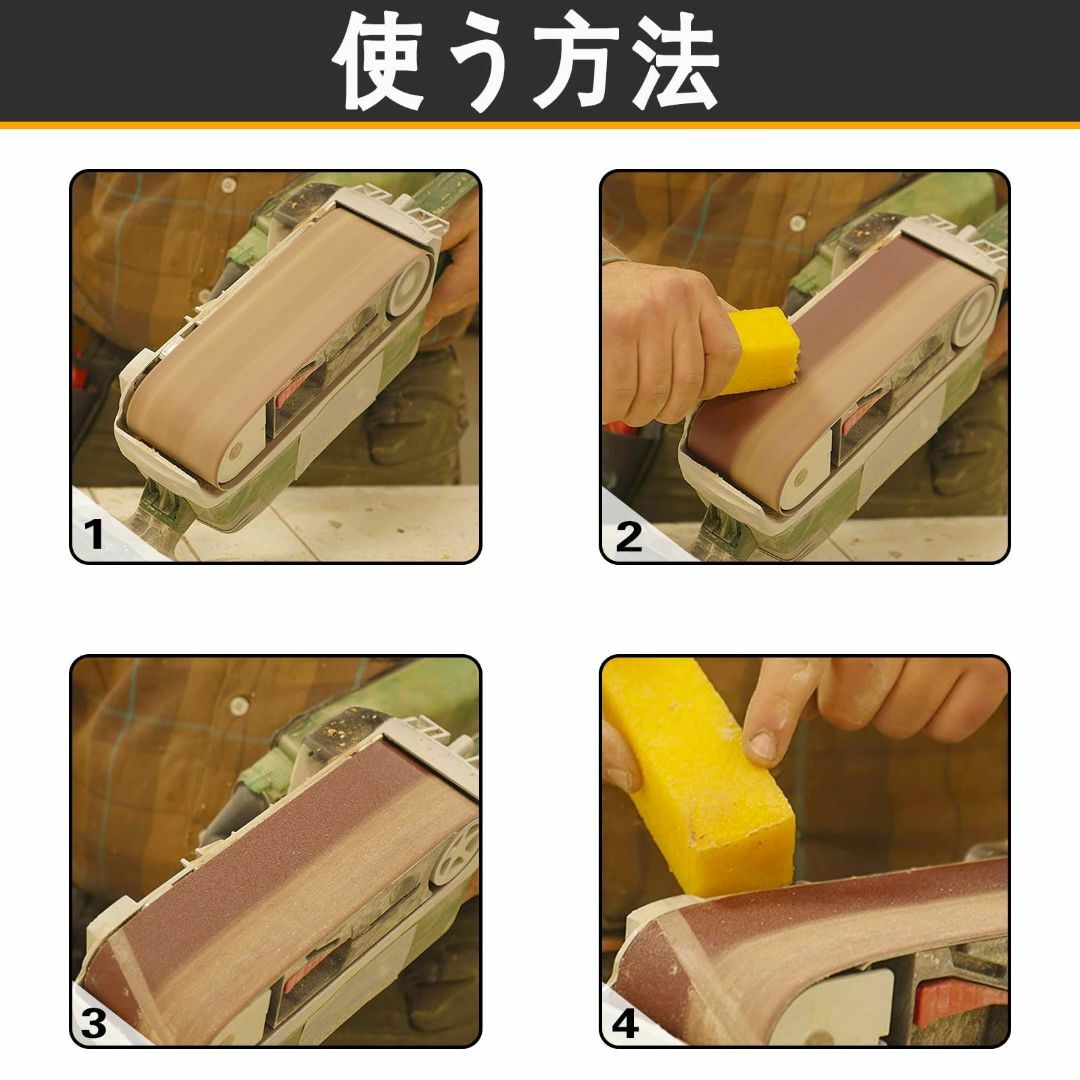 使う方法

1

2

3

4