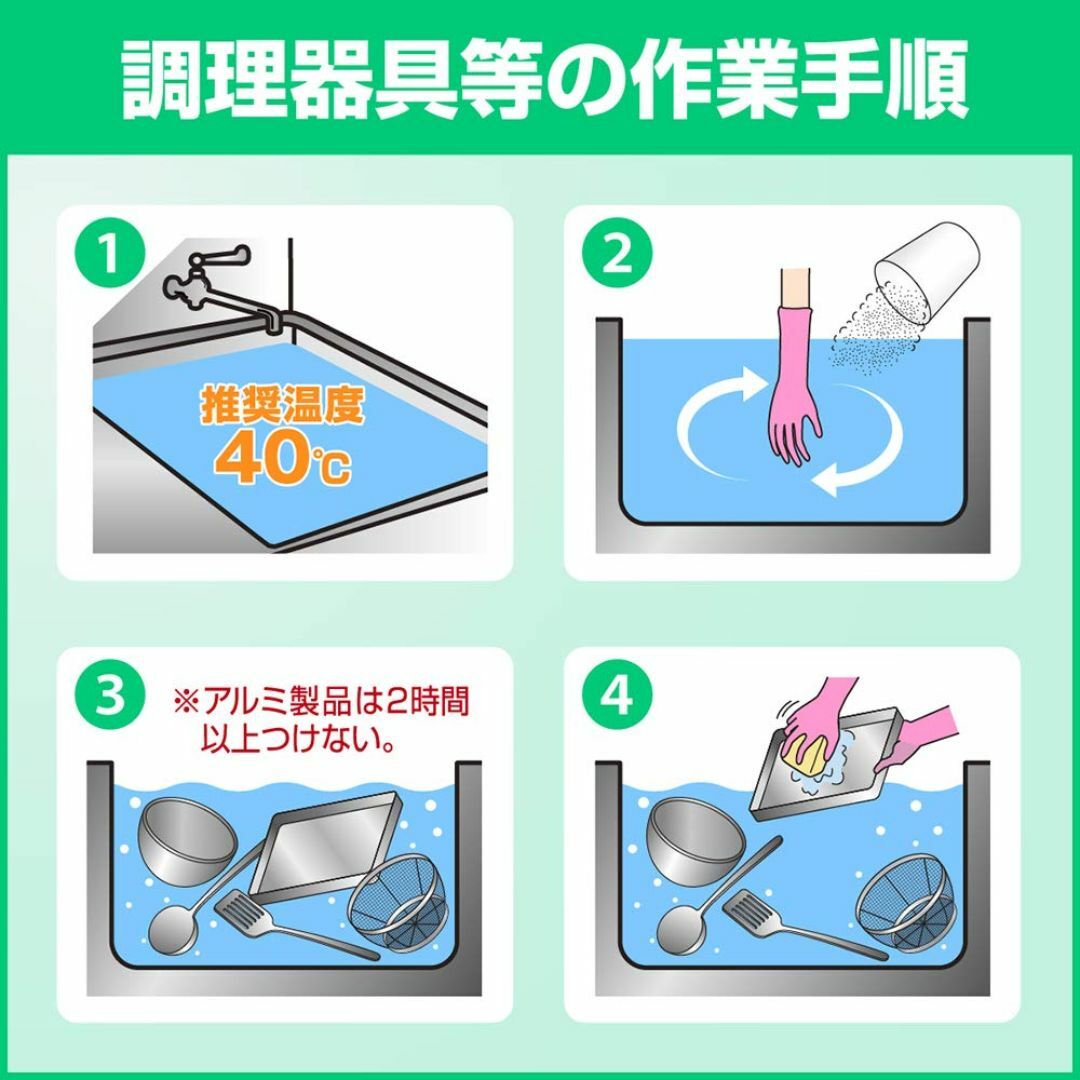 調理器具等の作業手順

1
推奨温度
40℃

2

3
※アルミ製品は2時間以上つけない。

4